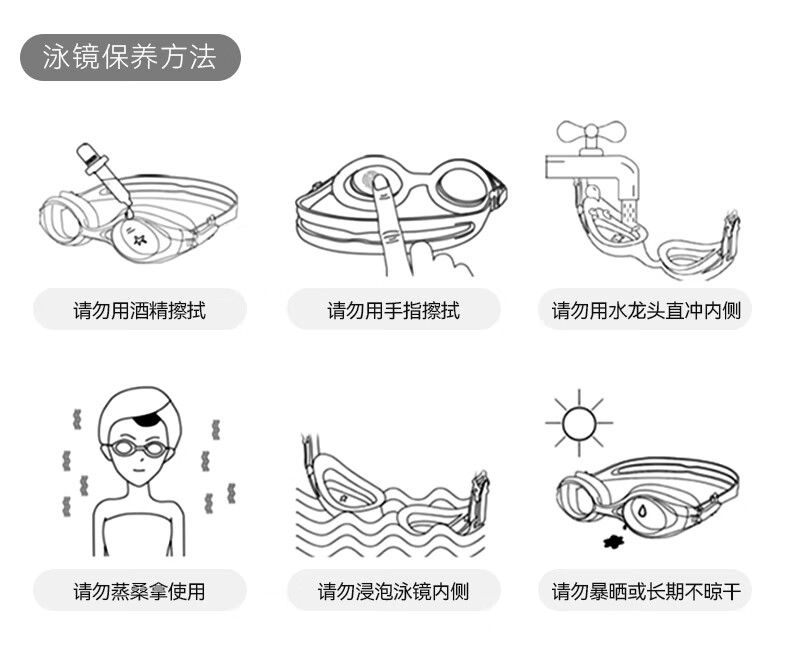 泳镜保养方法

请勿用酒精擦拭

请勿用手指擦拭

请勿用水龙头直冲内侧

请勿蒸桑拿使用

请勿浸泡泳镜内侧

请勿暴晒或长期不晾干