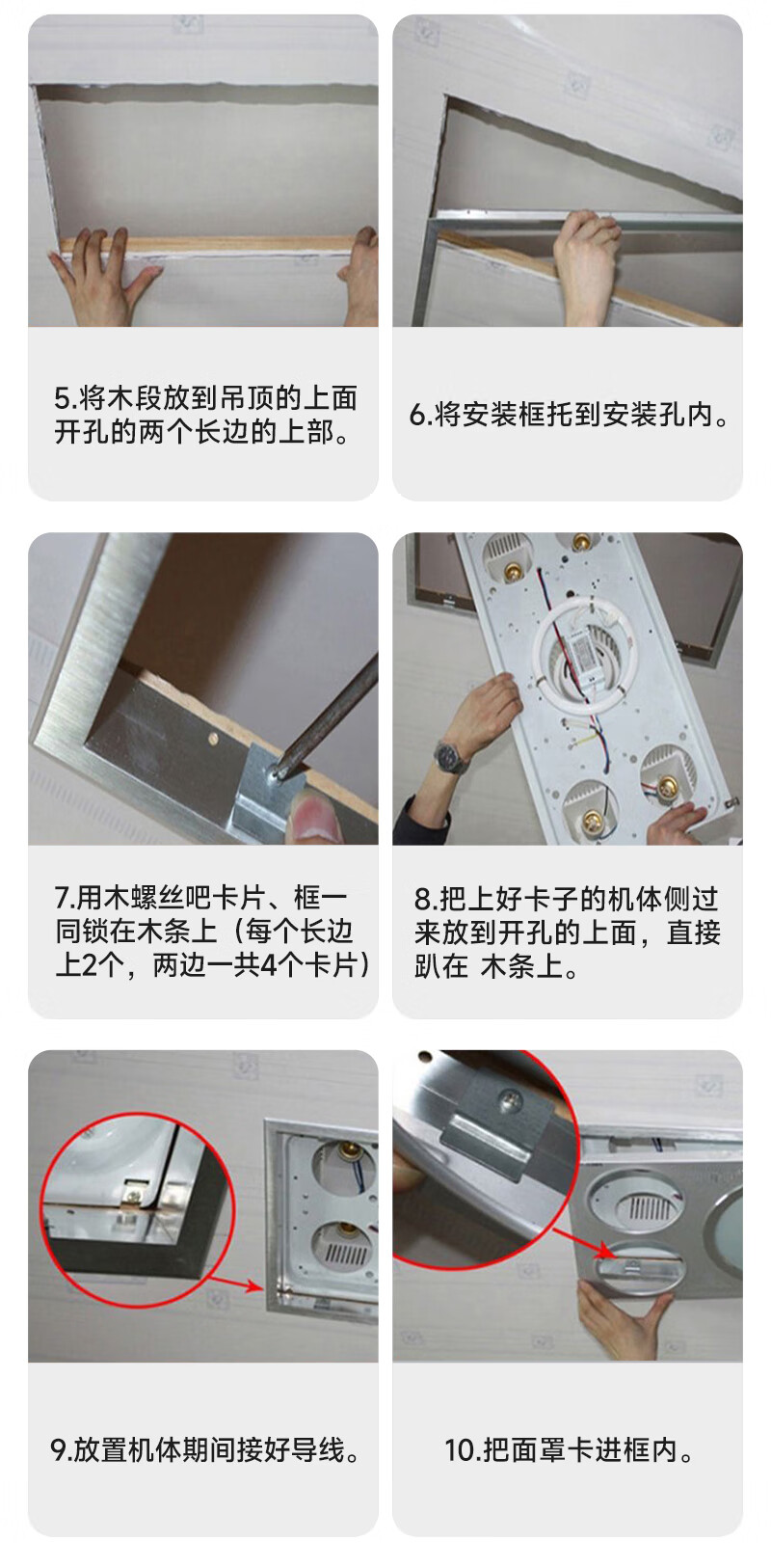 5.将木段放到吊顶的上面开孔的两个长边的上部。

6.将安装框托到安装孔内。

7.用木螺丝吧卡片、框一同锁在木条上（每个长边上2个，两边一共4个卡片）

8.把上好卡子的机体侧过来放到开孔的上面，直接趴在 木条上。

9.放置机体期间接好导线。

10.把面罩卡进框内。