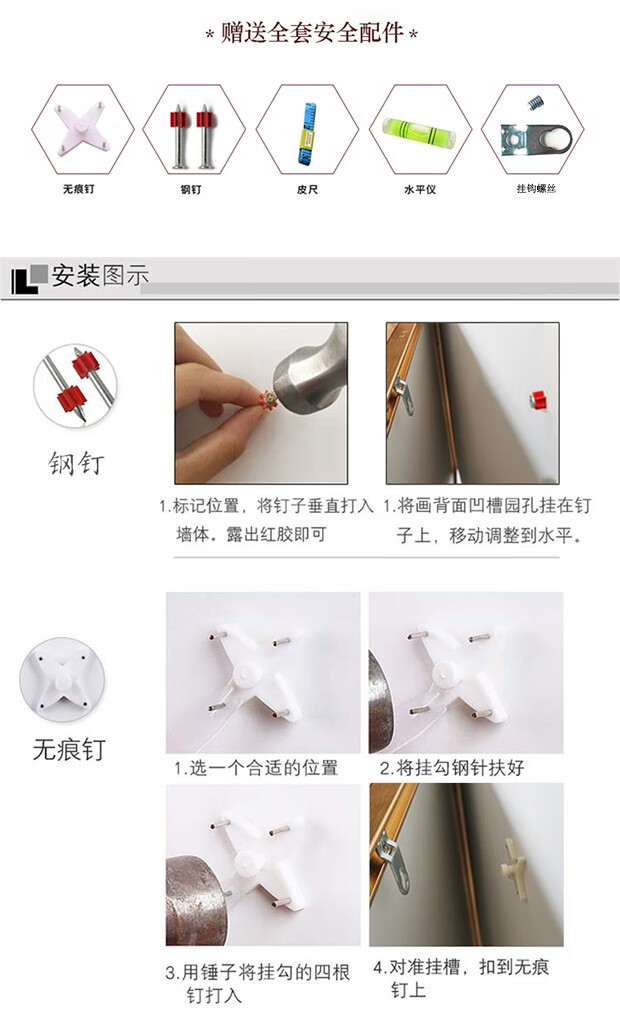 * 赠送全套安全配件 *

无痕钉

钢钉

皮尺

水平仪

挂钩螺丝

安装图示

钢钉

1.标记位置，将钉子垂直打入墙体。露出红胶即可

1.将画背面凹槽园孔挂在钉子上，移动调整到水平。

无痕钉

1.选一个合适的位置

2.将挂勾钢针扶好

3.用锤子将挂勾的四根钉打入

4.对准挂槽，扣到无痕钉上