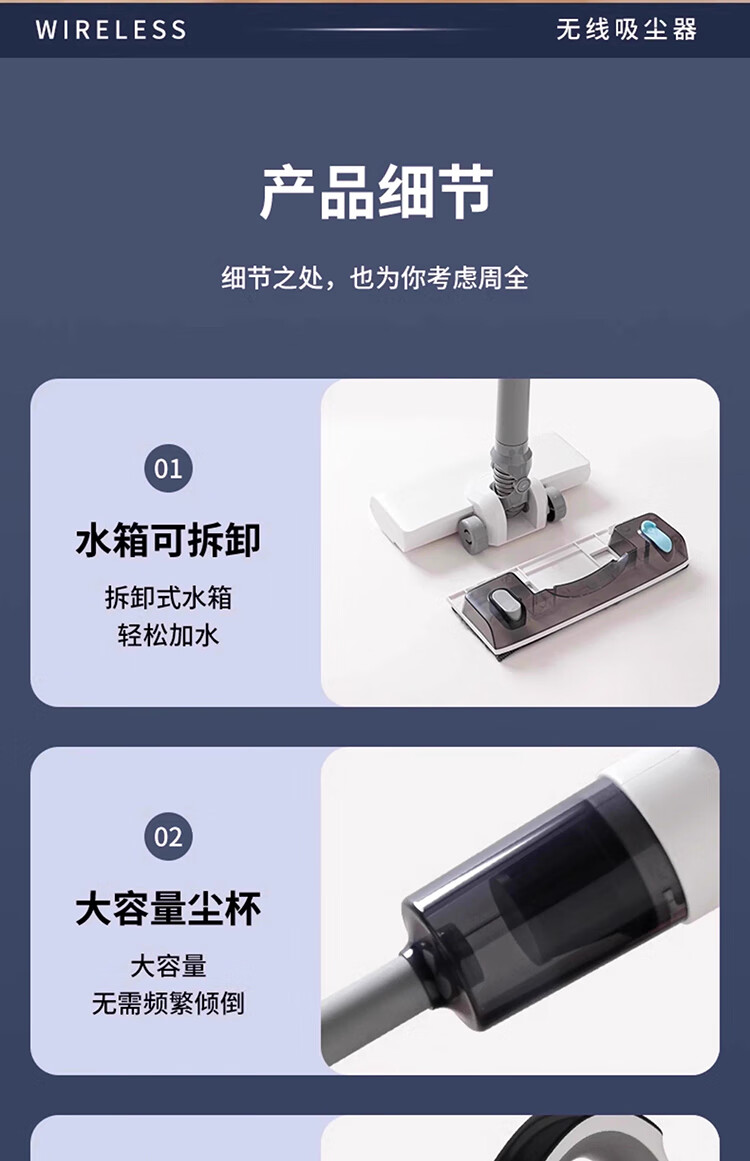 WIRELESS

无线吸尘器

产品细节

细节之处，也为你考虑周全

01

水箱可拆卸

拆卸式水箱
轻松加水

02

大容量尘杯

大容量
无需频繁倾倒