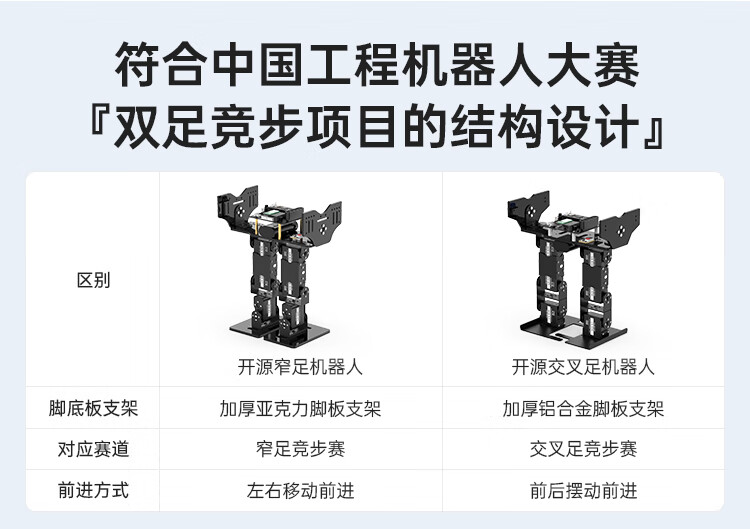 符合中国工程机器人大赛
『双足竞步项目的结构设计』

| 区别 | 开源窄足机器人 | 开源交叉足机器人 |
|---|---|---|
| 脚底板支架 | 加厚亚克力脚板支架 | 加厚铝合金脚板支架 |
| 对应赛道 | 窄足竞步赛 | 交叉足竞步赛 |
| 前进方式 | 左右移动前进 | 前后摆动前进 |