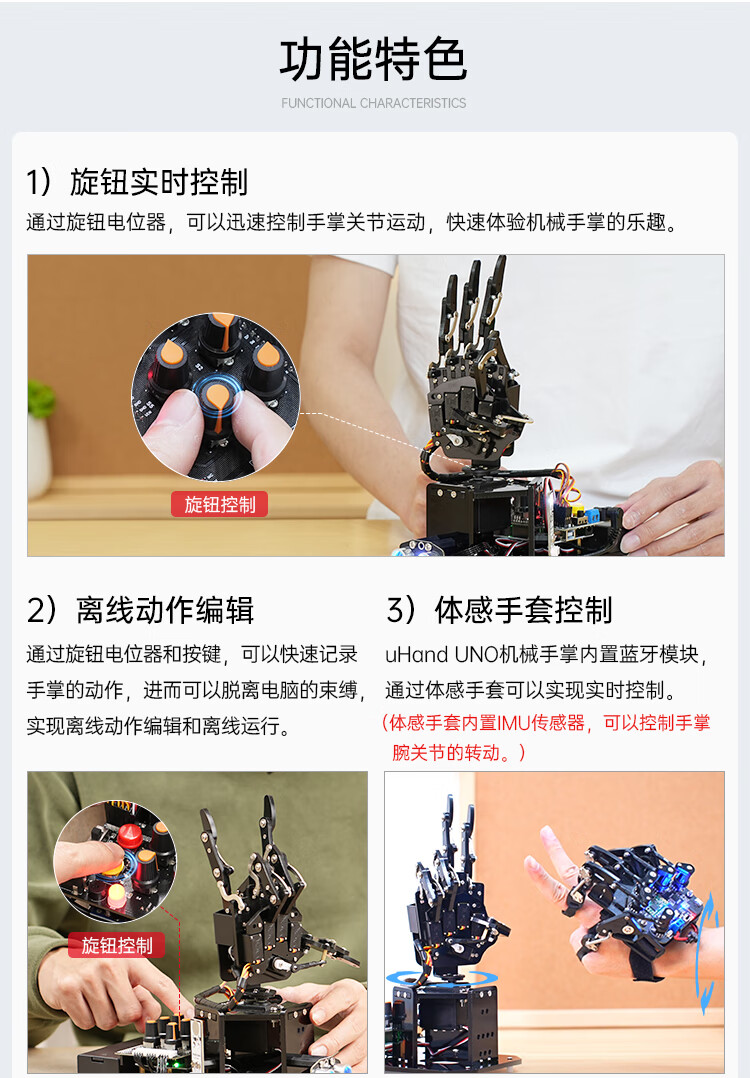 功能特色

FUNCTIONAL CHARACTERISTICS

1）旋钮实时控制

通过旋钮电位器，可以迅速控制手掌关节运动，快速体验机械手掌的乐趣。

旋钮控制

2）离线动作编辑

通过旋钮电位器和按键，可以快速记录手掌的动作，进而可以脱离电脑的束缚，实现离线动作编辑和离线运行。

旋钮控制

3）体感手套控制

uHand UNO机械手掌内置蓝牙模块，通过体感手套可以实现实时控制。

（体感手套内置IMU传感器，可以控制手掌腕关节的转动。）