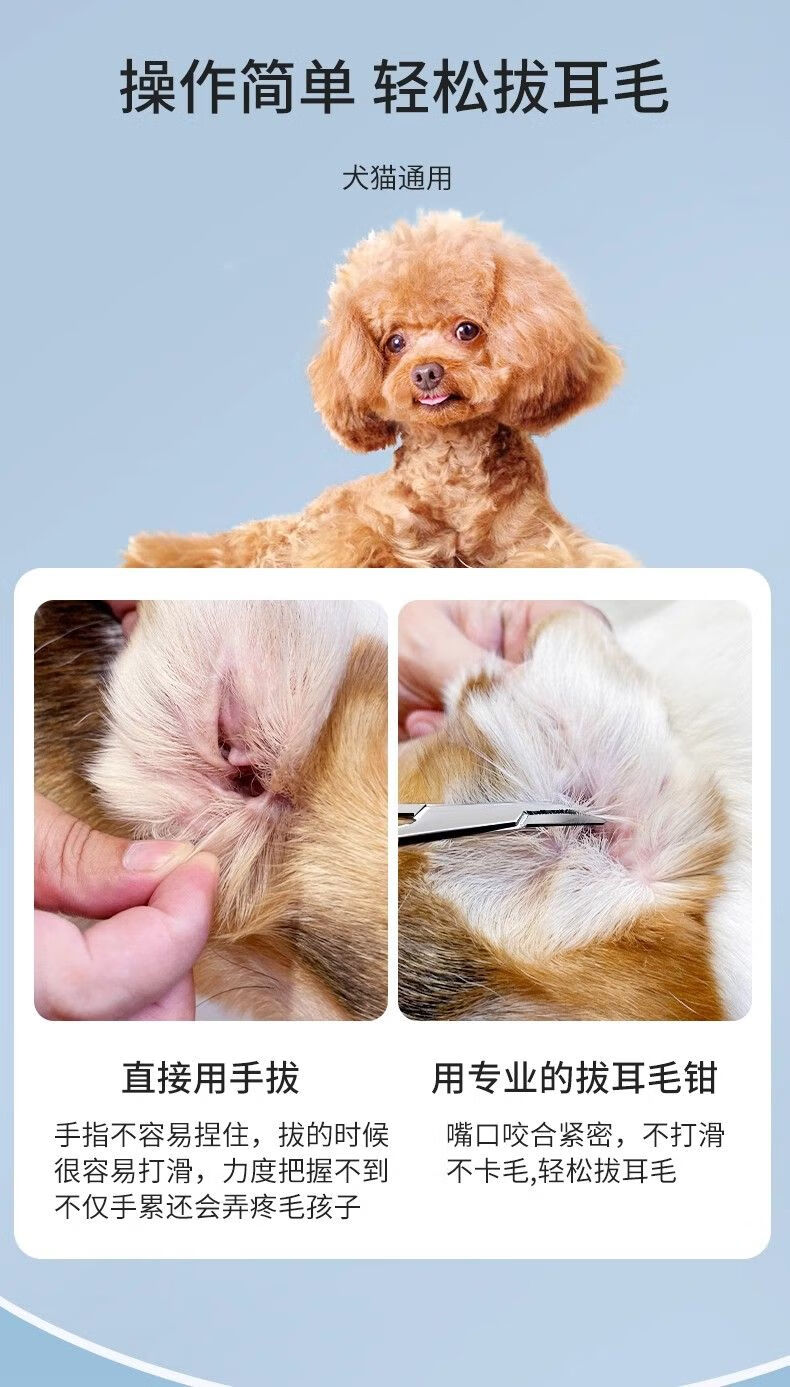 操作简单 轻松拔耳毛

犬猫通用

直接用手拔

手指不容易捏住，拔的时候很容易打滑，力度把握不到不仅手累还会弄疼毛孩子

用专业的拔耳毛钳

嘴口咬合紧密，不打滑不卡毛,轻松拔耳毛