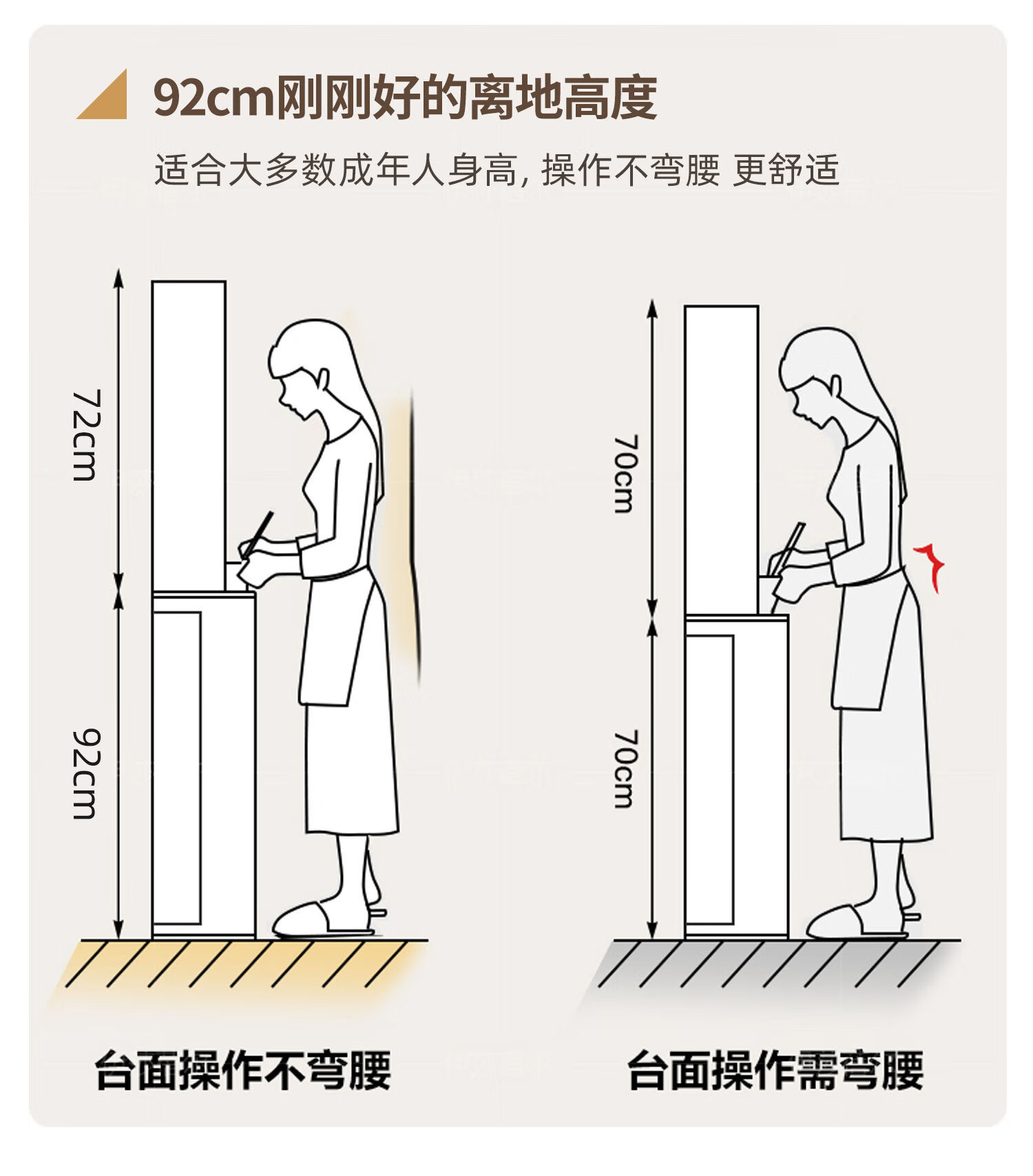 92cm刚刚好的离地高度

适合大多数成年人身高, 操作不弯腰 更舒适

72cm

92cm

70cm

70cm

台面操作不弯腰

台面操作需弯腰