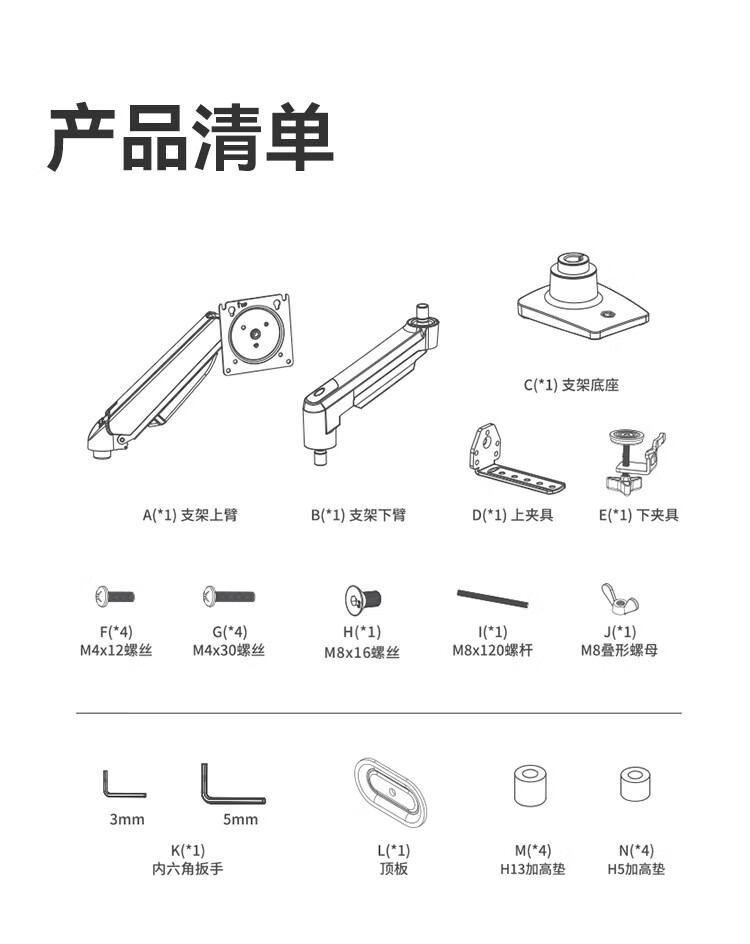 产品清单

C(*1) 支架底座

A(*1) 支架上臂

B(*1) 支架下臂

D(*1) 上夹具

E(*1) 下夹具

F(*4)
M4x12螺丝

G(*4)
M4x30螺丝

H(*1)
M8x16螺丝

I(*1)
M8x120螺杆

J(*1)
M8叠形螺母

3mm

5mm

K(*1)
内六角扳手

L(*1)
顶板

M(*4)
H13加高垫

N(*4)
H5加高垫