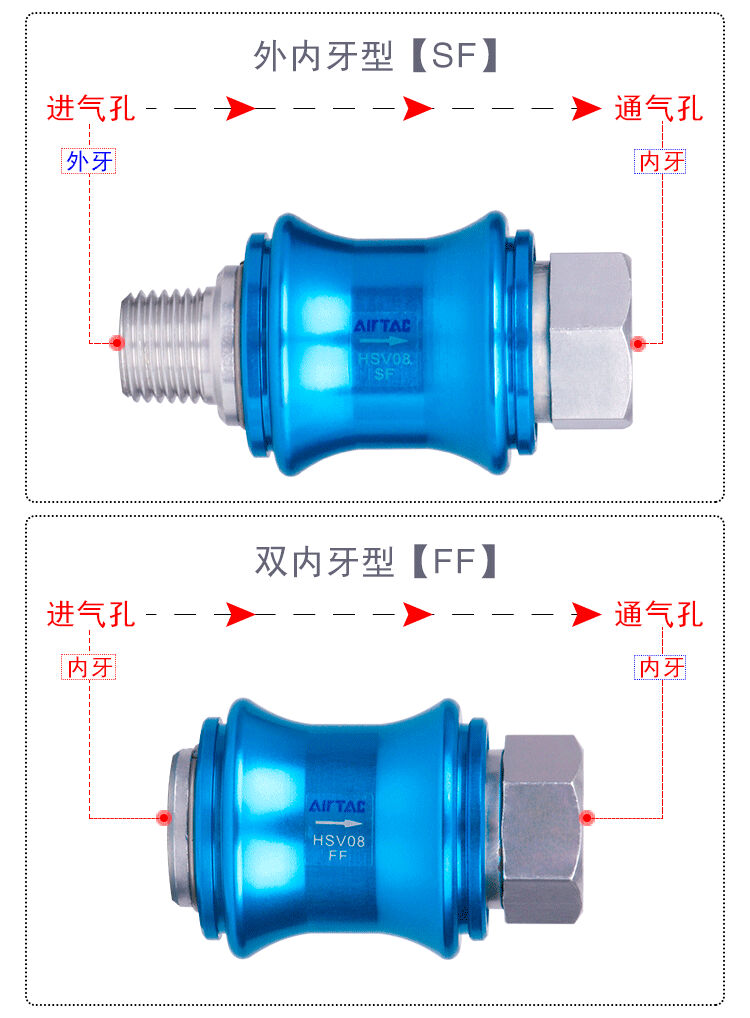 外内牙型【SF】

进气孔 通气孔

外牙 内牙

AIRTAC
HSV08
SF

双内牙型【FF】

进气孔 通气孔

内牙 内牙

AIRTAC
HSV08
FF