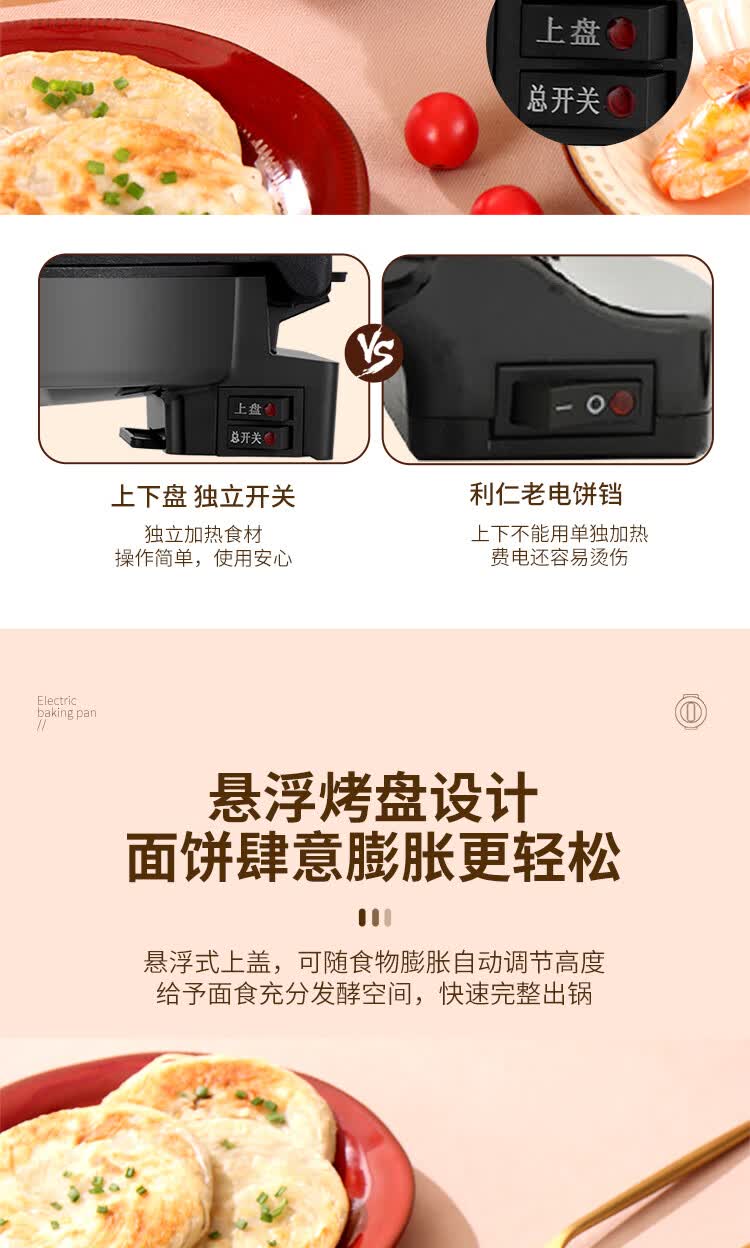 上盘
总开关

上盘
总开关

VS

上下盘 独立开关
独立加热食材
操作简单，使用安心

利仁老电饼铛
上下不能用单独加热
费电还容易烫伤

Electric
baking pan
//

悬浮烤盘设计
面饼肆意膨胀更轻松

悬浮式上盖，可随食物膨胀自动调节高度
给予面食充分发酵空间，快速完整出锅