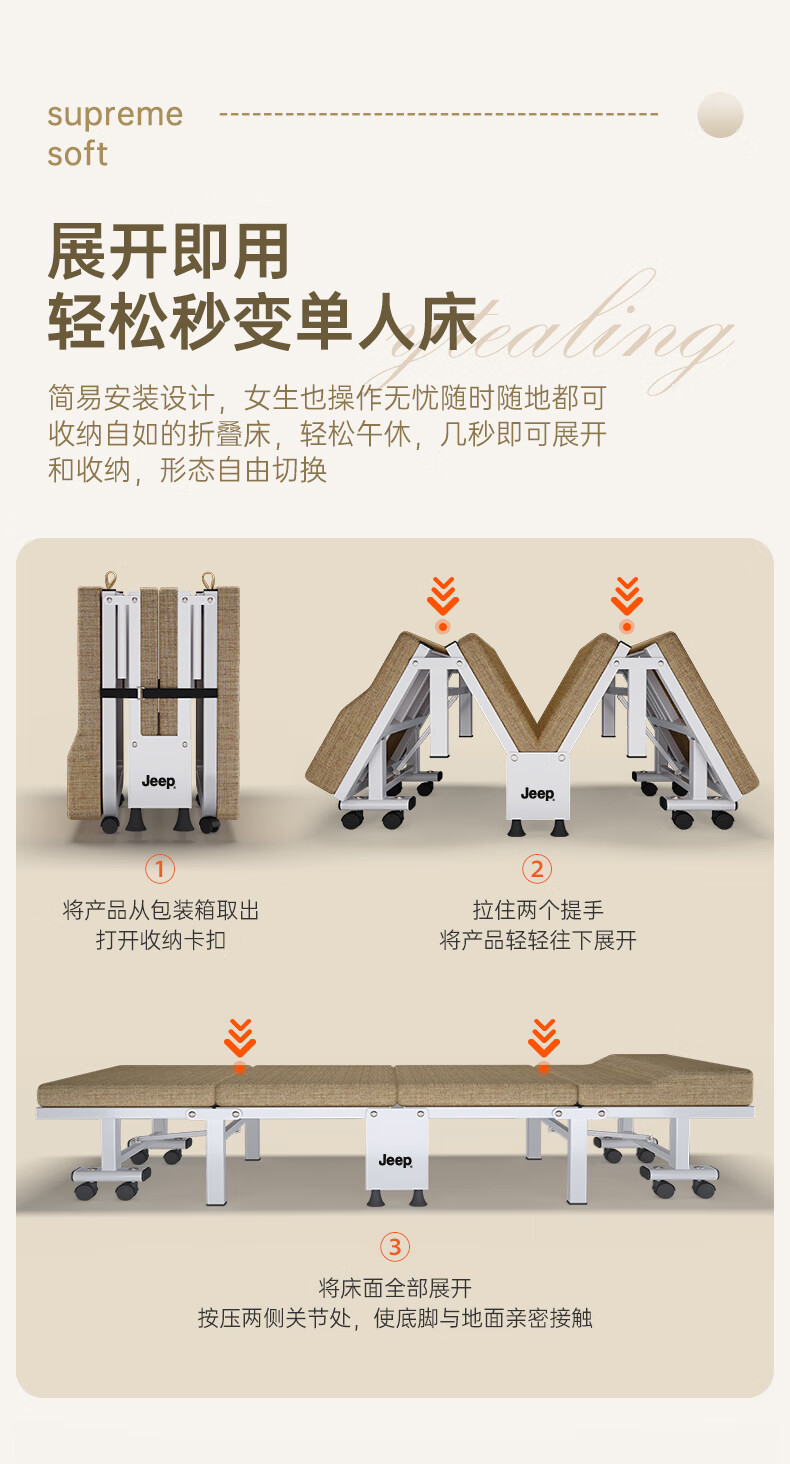 supreme soft

展开即用
轻松秒变单人床

stealing

简易安装设计，女生也操作无忧随时随地都可收纳自如的折叠床，轻松午休，几秒即可展开和收纳，形态自由切换

Jeep

①
将产品从包装箱取出
打开收纳卡扣

Jeep

②
拉住两个提手
将产品轻轻往下展开

Jeep

③
将床面全部展开
按压两侧关节处，使底脚与地面亲密接触