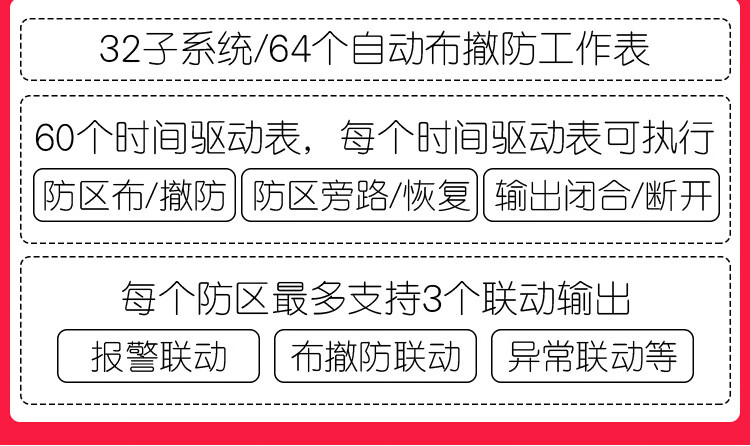 32子系统/64个自动布撤防工作表

60个时间驱动表，每个时间驱动表可执行

防区布/撤防

防区旁路/恢复

输出闭合/断开

每个防区最多支持3个联动输出

报警联动

布撤防联动

异常联动等