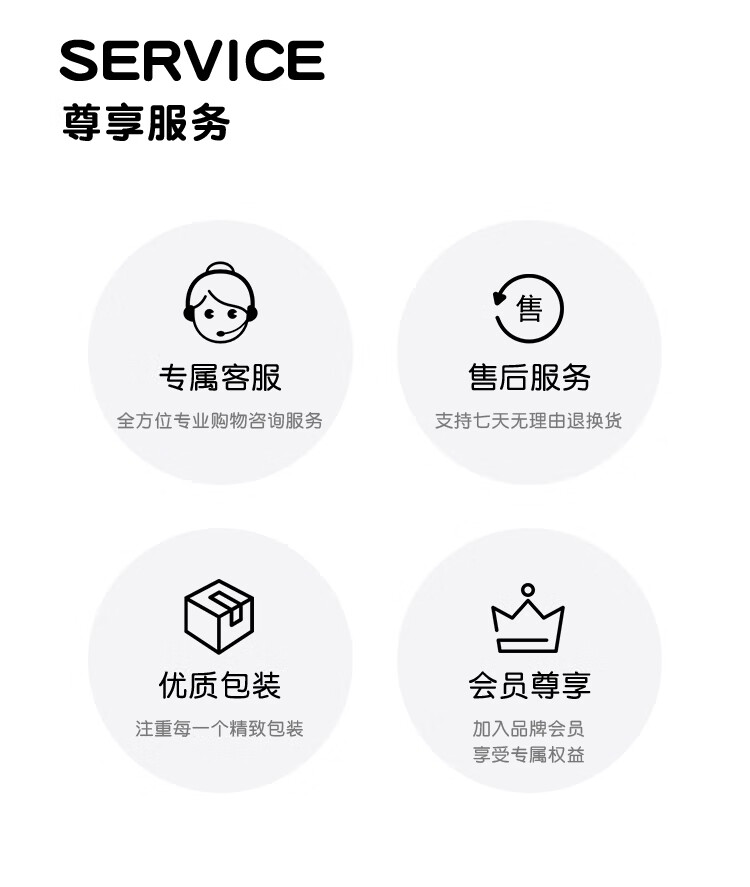 SERVICE
尊享服务

售

专属客服

全方位专业购物咨询服务

售后服务

支持七天无理由退换货

优质包装

注重每一个精致包装

会员尊享

加入品牌会员
享受专属权益