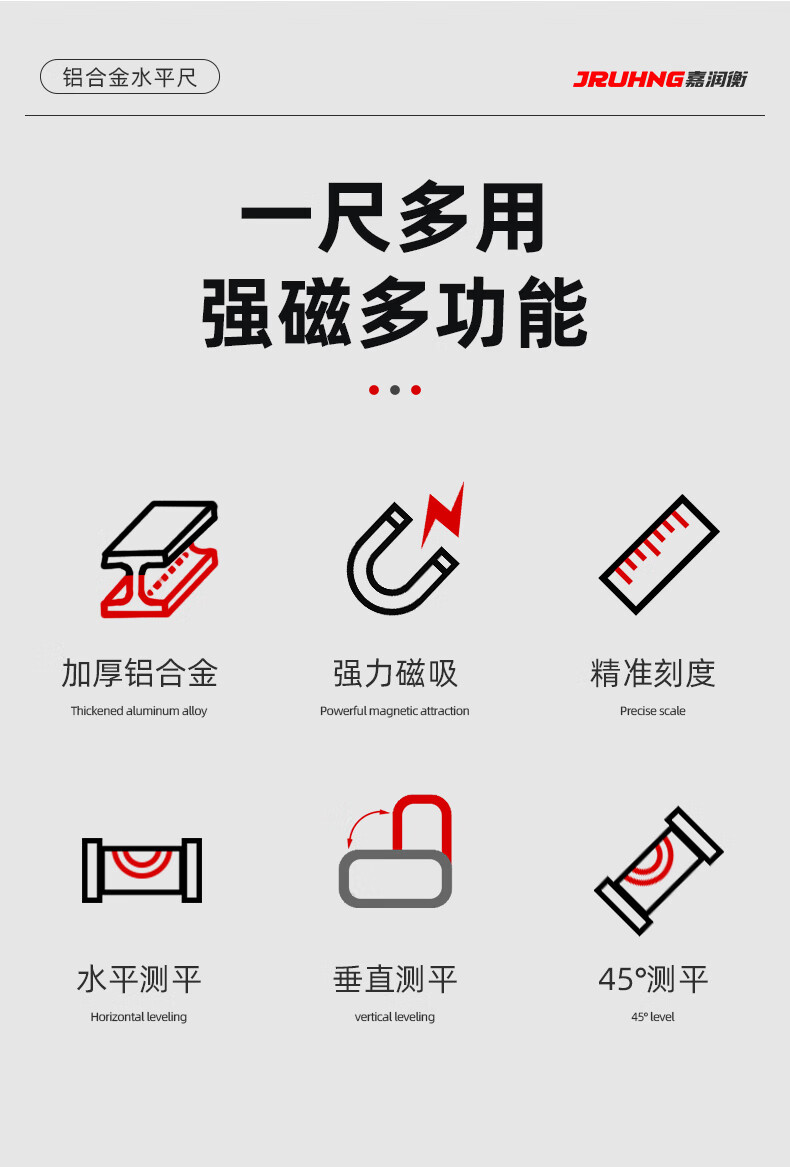 铝合金水平尺

JRUHNG嘉润衡

一尺多用
强磁多功能

加厚铝合金
Thickened aluminum alloy

强力磁吸
Powerful magnetic attraction

精准刻度
Precise scale

水平测平
Horizontal leveling

垂直测平
vertical leveling

45°测平
45° level