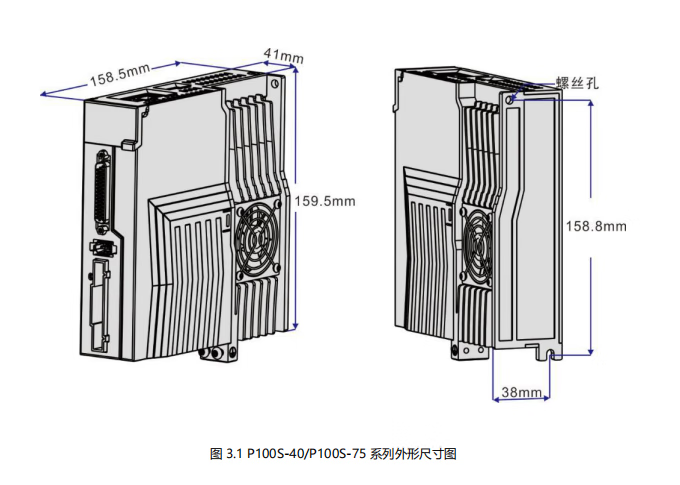 158.5mm
41mm
159.5mm
螺丝孔
158.8mm
38mm

图 3.1 P100S-40/P100S-75 系列外形尺寸图