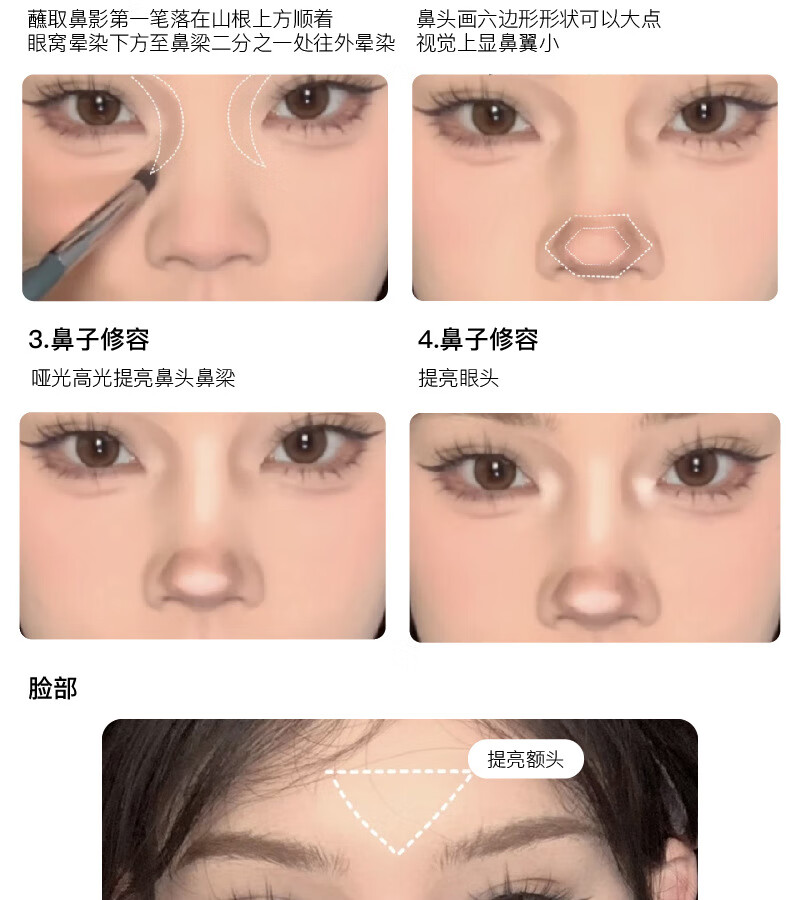 蘸取鼻影第一笔落在山根上方顺着眼窝晕染下方至鼻梁二分之一处往外晕染

鼻头画六边形形状可以大点视觉上显鼻翼小

3.鼻子修容

哑光高光提亮鼻头鼻梁

4.鼻子修容

提亮眼头

脸部

提亮额头