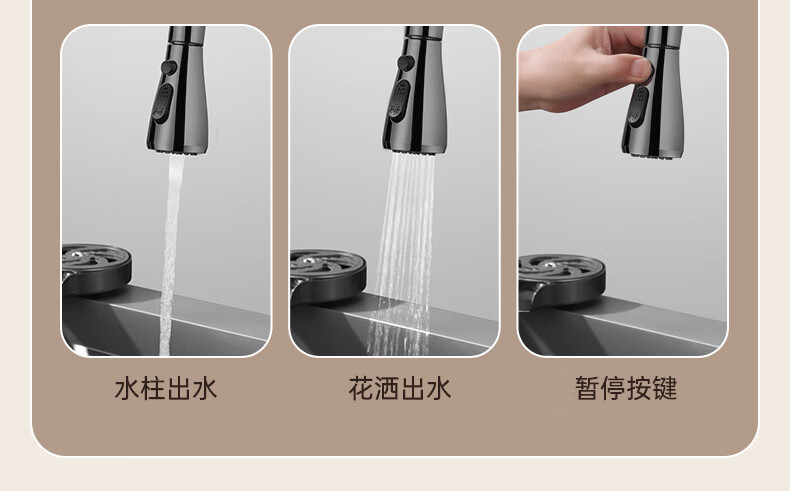 水柱出水

花洒出水

暂停按键