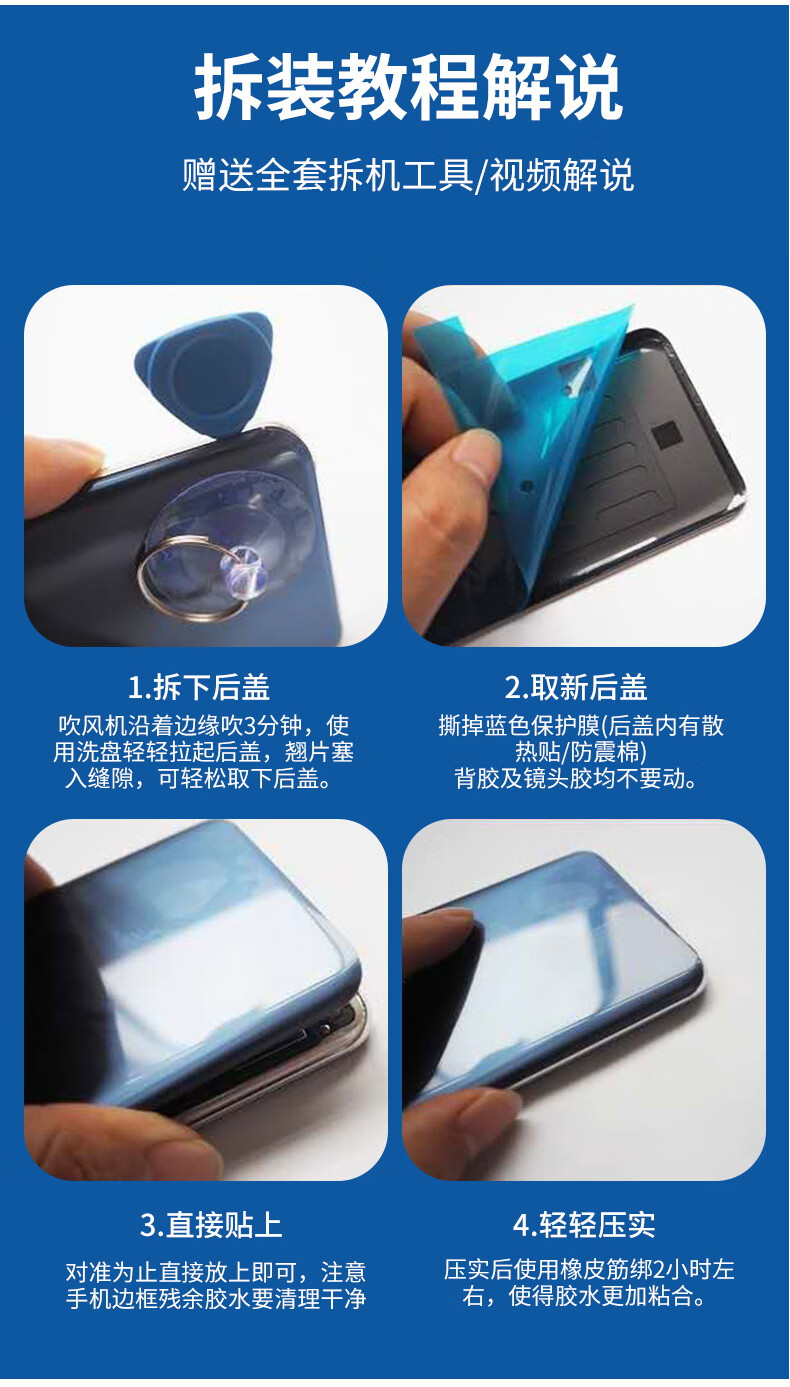 拆装教程解说

赠送全套拆机工具/视频解说

1.拆下后盖

吹风机沿着边缘吹3分钟，使用洗盘轻轻拉起后盖，翘片塞入缝隙，可轻松取下后盖。

2.取新后盖

撕掉蓝色保护膜(后盖内有散热贴/防震棉)
背胶及镜头胶均不要动。

3.直接贴上

对准为止直接放上即可，注意手机边框残余胶水要清理干净

4.轻轻压实

压实后使用橡皮筋绑2小时左右，使得胶水更加粘合。