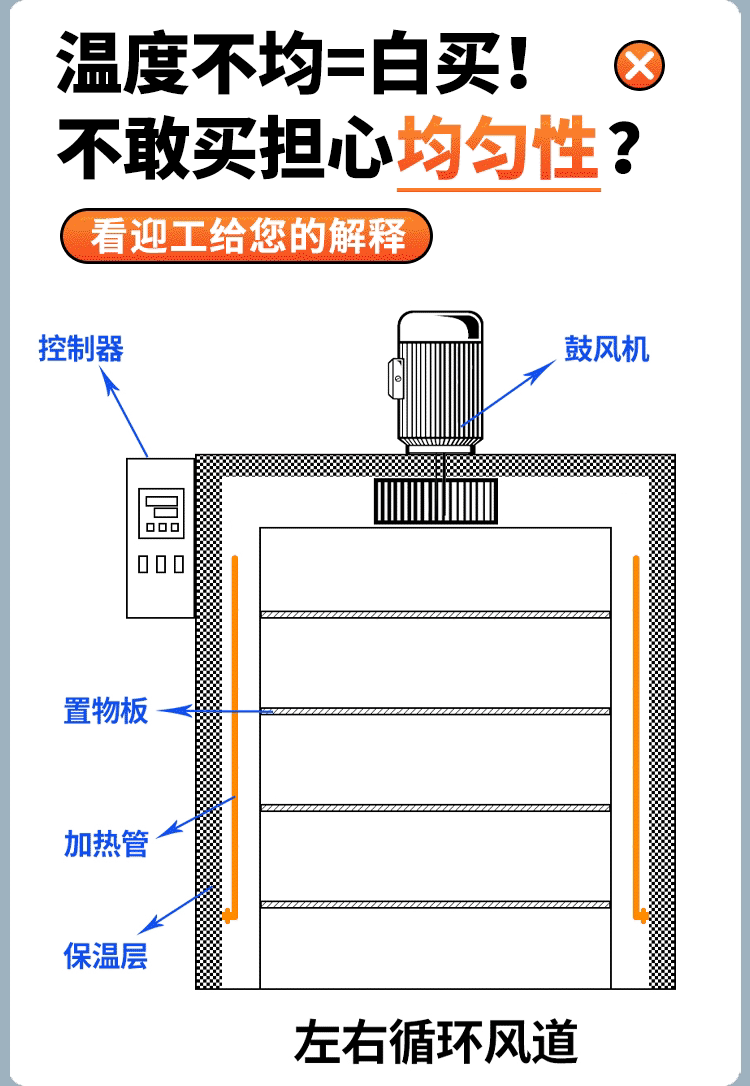 温度不均=白买！
不敢买担心均匀性？

看迎工给您的解释

控制器

鼓风机

置物板

加热管

保温层

左右循环风道