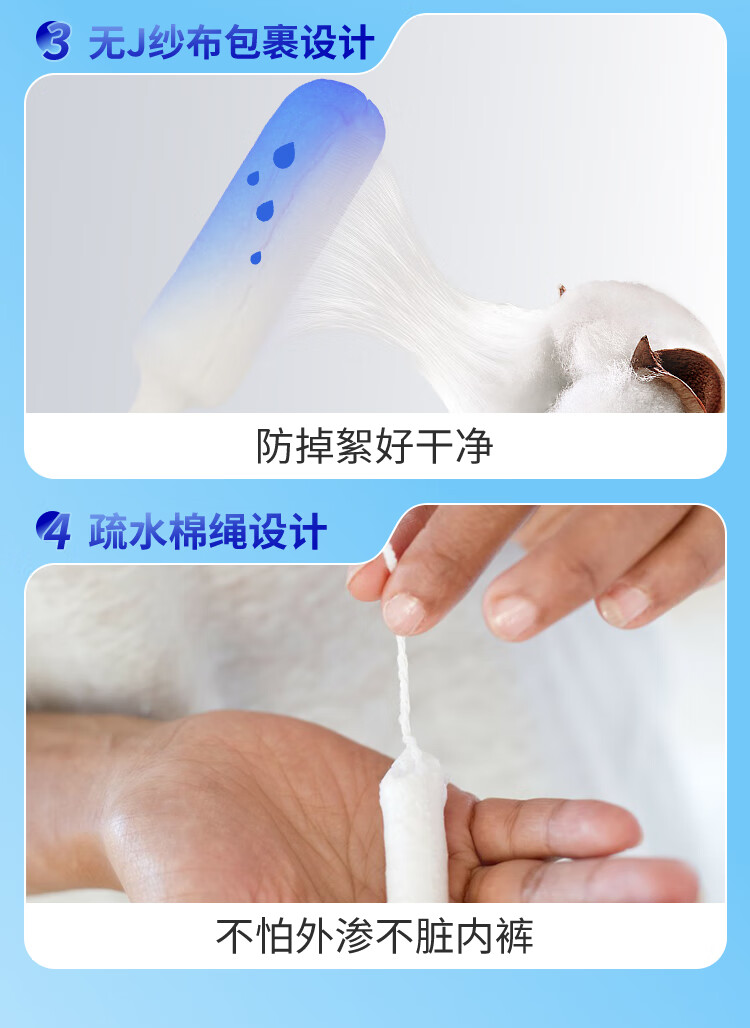 3 无J纱布包裹设计

防掉絮好干净

4 疏水棉绳设计

不怕外渗不脏内裤