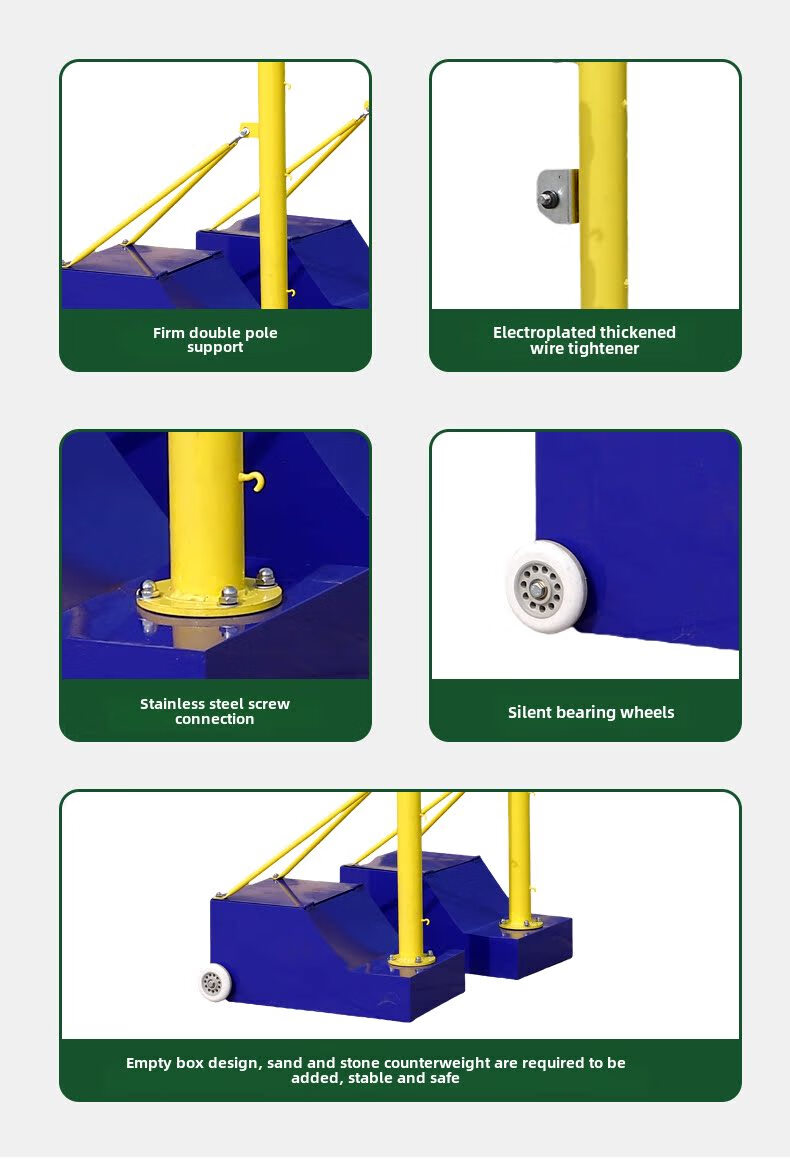 Firm double pole support

Electroplated thickened wire tightener

Stainless steel screw connection

Silent bearing wheels

Empty box design, sand and stone counterweight are required to be added, stable and safe