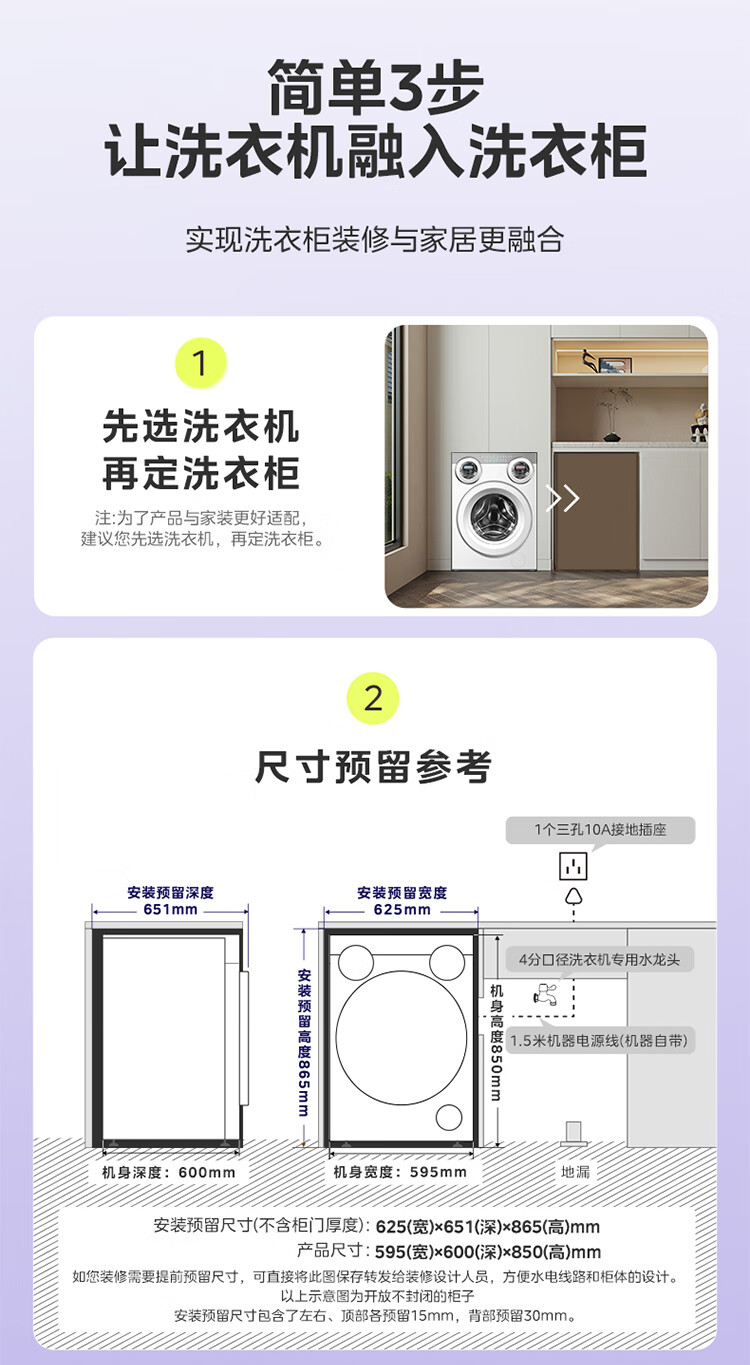 简单3步
让洗衣机融入洗衣柜

实现洗衣柜装修与家居更融合

1

先选洗衣机
再定洗衣柜

注:为了产品与家装更好适配，建议您先选洗衣机，再定洗衣柜。

2

尺寸预留参考

1个三孔10A接地插座

安装预留深度
651mm

安装预留宽度
625mm

安装预留高度865mm

机身高度850mm

4分口径洗衣机专用水龙头

1.5米机器电源线(机器自带)

机身深度：600mm

机身宽度：595mm

地漏

安装预留尺寸(不含柜门厚度)：625(宽)×651(深)×865(高)mm
产品尺寸：595(宽)×600(深)×850(高)mm

如您装修需要提前预留尺寸，可直接将此图保存转发给装修设计人员，方便水电线路和柜体的设计。
以上示意图为开放不封闭的柜子
安装预留尺寸包含了左右、顶部各预留15mm，背部预留30mm。