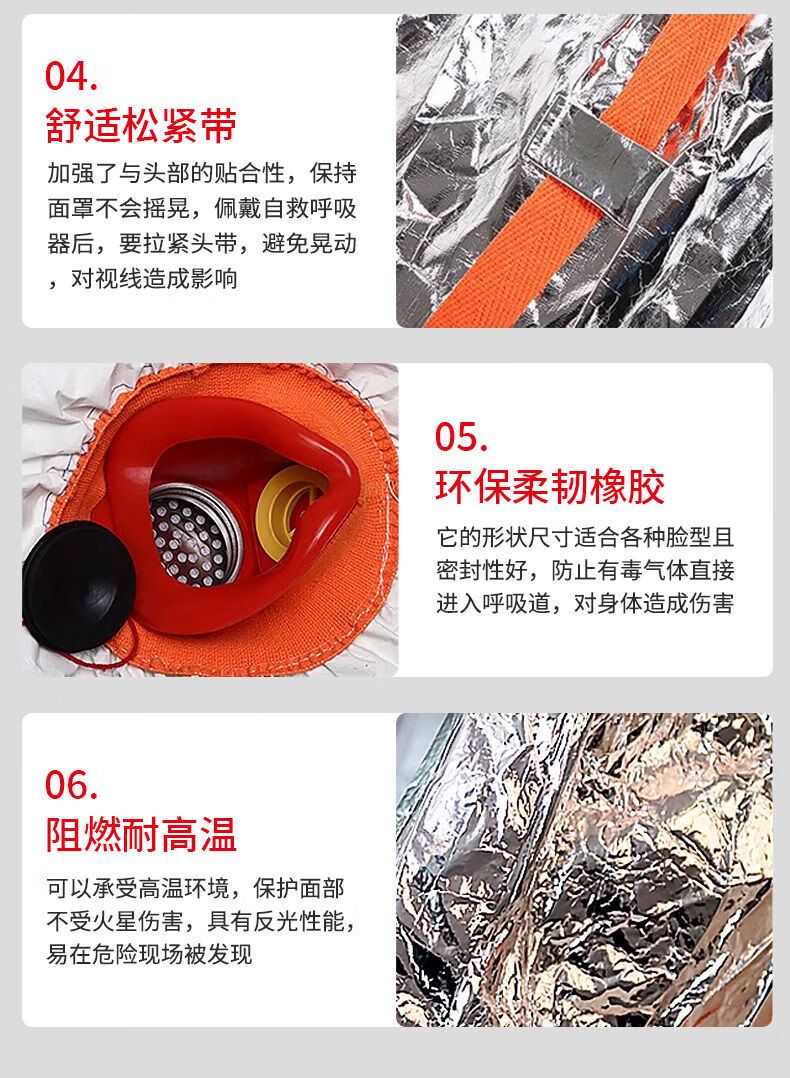 04.
舒适松紧带

加强了与头部的贴合性，保持面罩不会摇晃，佩戴自救呼吸器后，要拉紧头带，避免晃动，对视线造成影响

05.
环保柔韧橡胶

它的形状尺寸适合各种脸型且密封性好，防止有毒气体直接进入呼吸道，对身体造成伤害

06.
阻燃耐高温

可以承受高温环境，保护面部不受火星伤害，具有反光性能，易在危险现场被发现