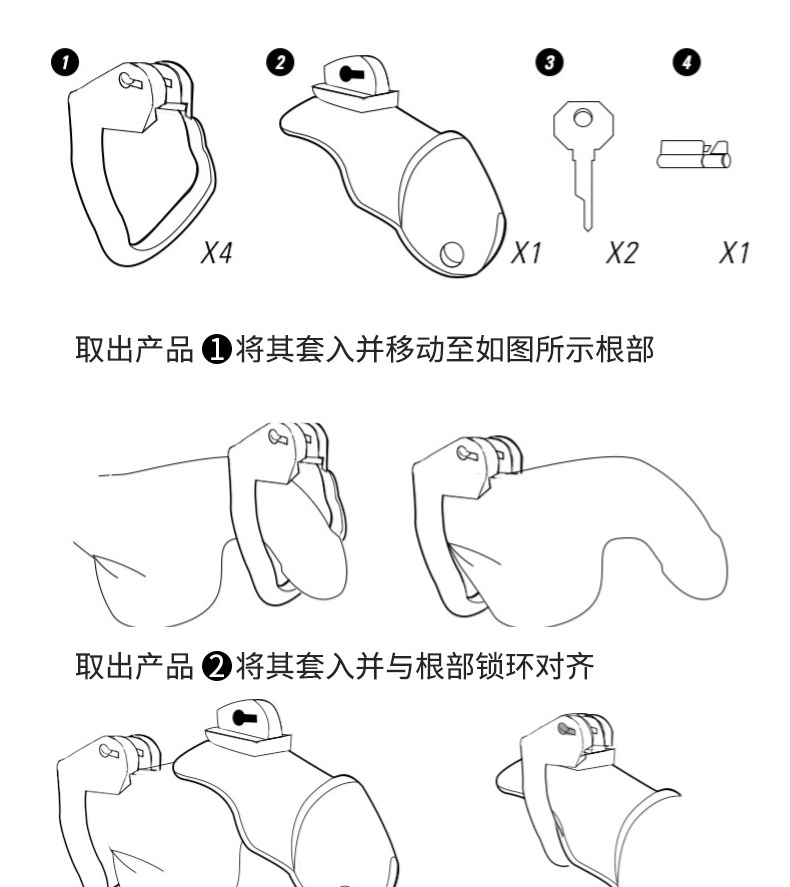 1 X4

2 X1

3 X2

4 X1

取出产品 ❶将其套入并移动至如图所示根部

取出产品 ❷将其套入并与根部锁环对齐