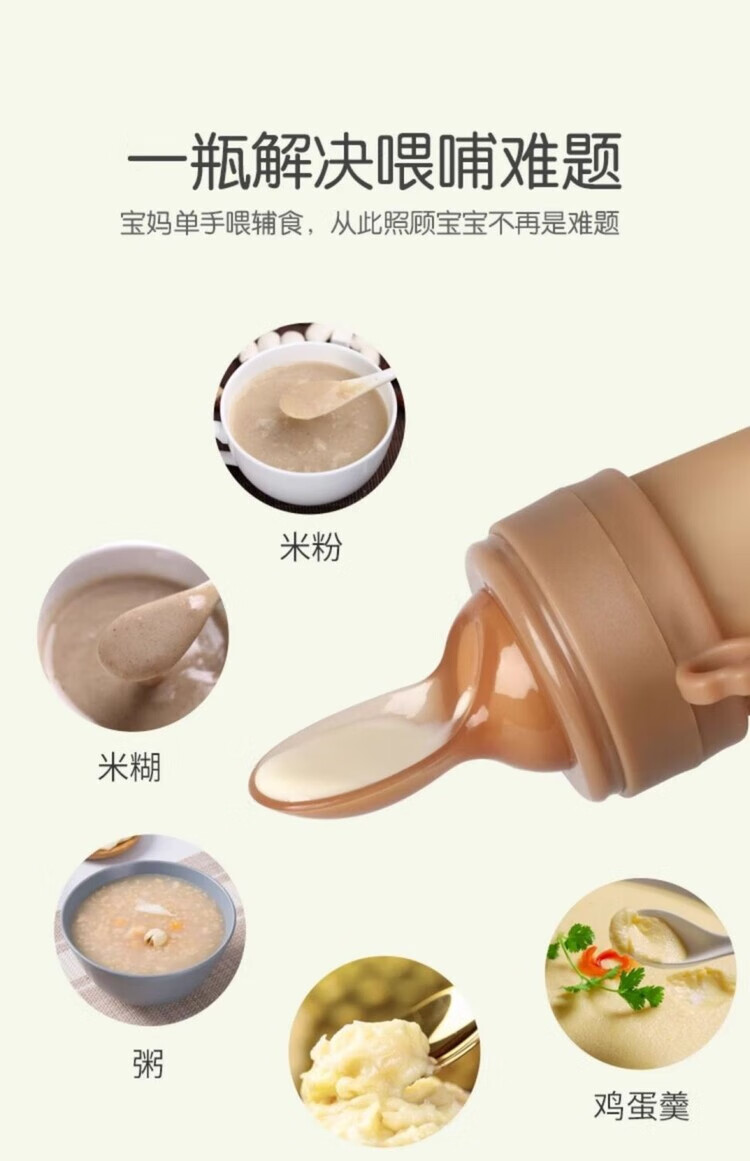 一瓶解决喂哺难题

宝妈单手喂辅食，从此照顾宝宝不再是难题

米粉

米糊

粥

鸡蛋羹