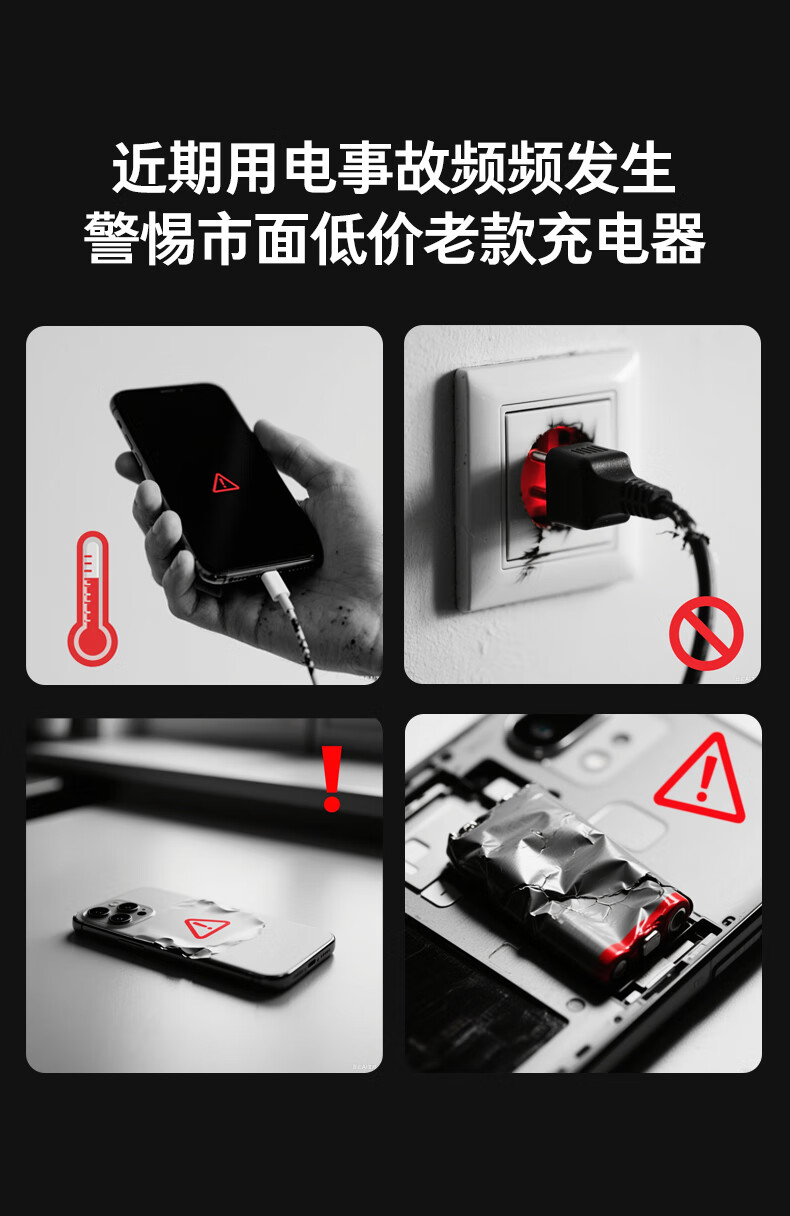 近期用电事故频频发生
警惕市面低价老款充电器