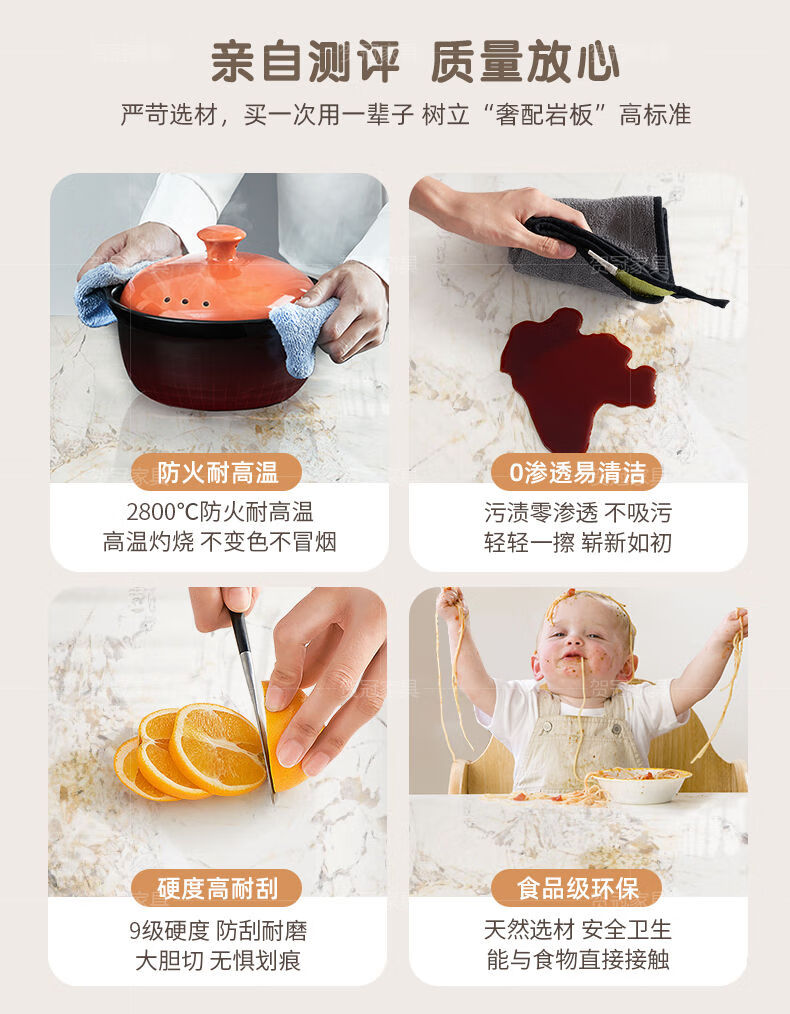 亲自测评 质量放心

严苛选材，买一次用一辈子 树立“奢配岩板”高标准

防火耐高温

2800°C防火耐高温
高温灼烧 不变色不冒烟

0渗透易清洁

污渍零渗透 不吸污
轻轻一擦 崭新如初

硬度高耐刮

9级硬度 防刮耐磨
大胆切 无惧划痕

食品级环保

天然选材 安全卫生
能与食物直接接触