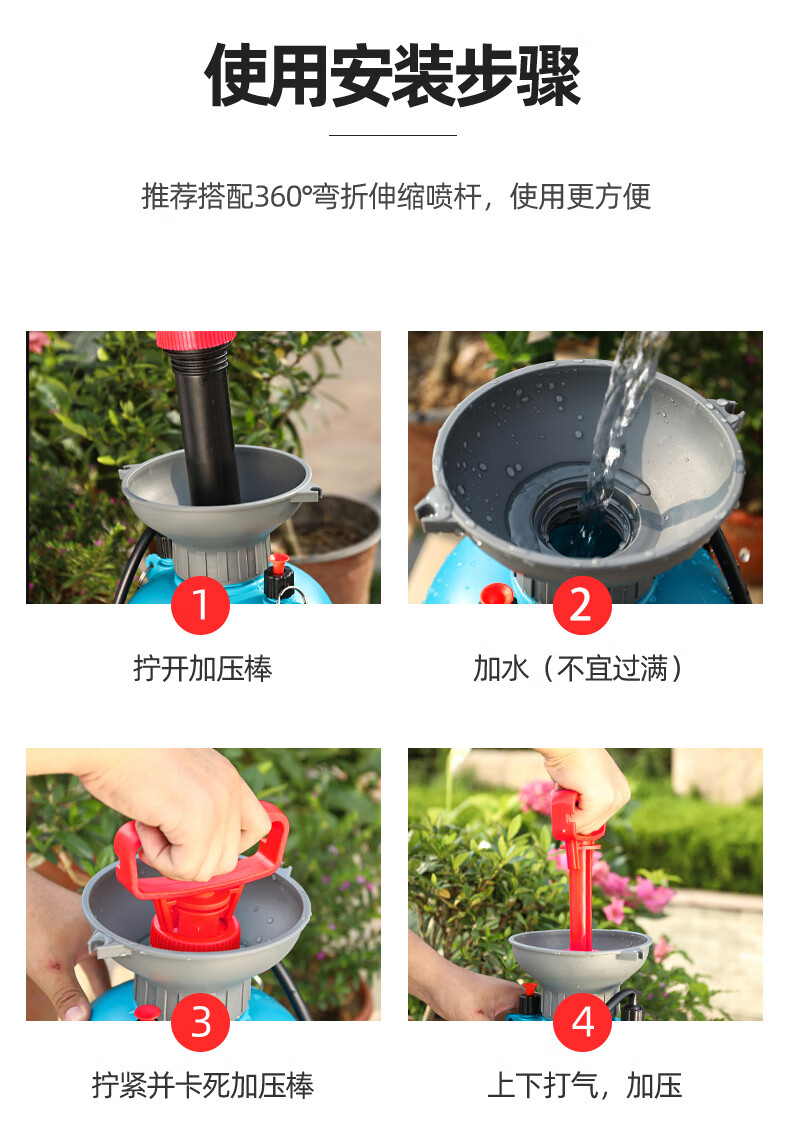 使用安装步骤

推荐搭配360°弯折伸缩喷杆，使用更方便

1
拧开加压棒

2
加水（不宜过满）

3
拧紧并卡死加压棒

4
上下打气，加压