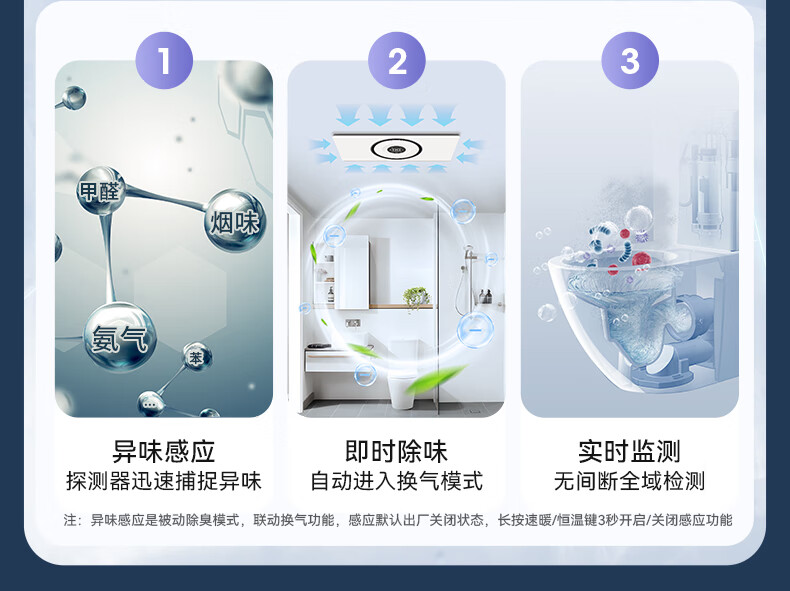 1

甲醛

烟味

氨气

苯

...

异味感应
探测器迅速捕捉异味

2

即时除味
自动进入换气模式

3

实时监测
无间断全域检测

注：异味感应是被动除臭模式，联动换气功能，感应默认出厂关闭状态，长按速暖/恒温键3秒开启/关闭感应功能