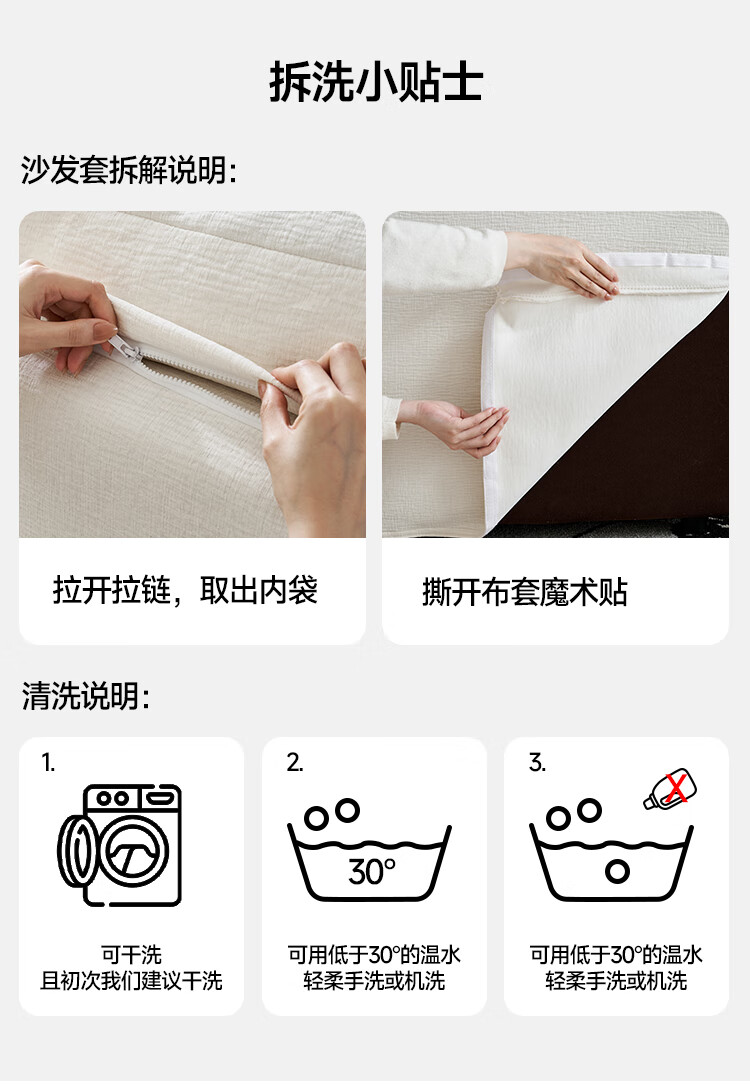 拆洗小贴士

沙发套拆解说明:

拉开拉链，取出内袋

撕开布套魔术贴

清洗说明:

1.

可干洗
且初次我们建议干洗

2.

30°

可用低于30°的温水
轻柔手洗或机洗

3.

可用低于30°的温水
轻柔手洗或机洗