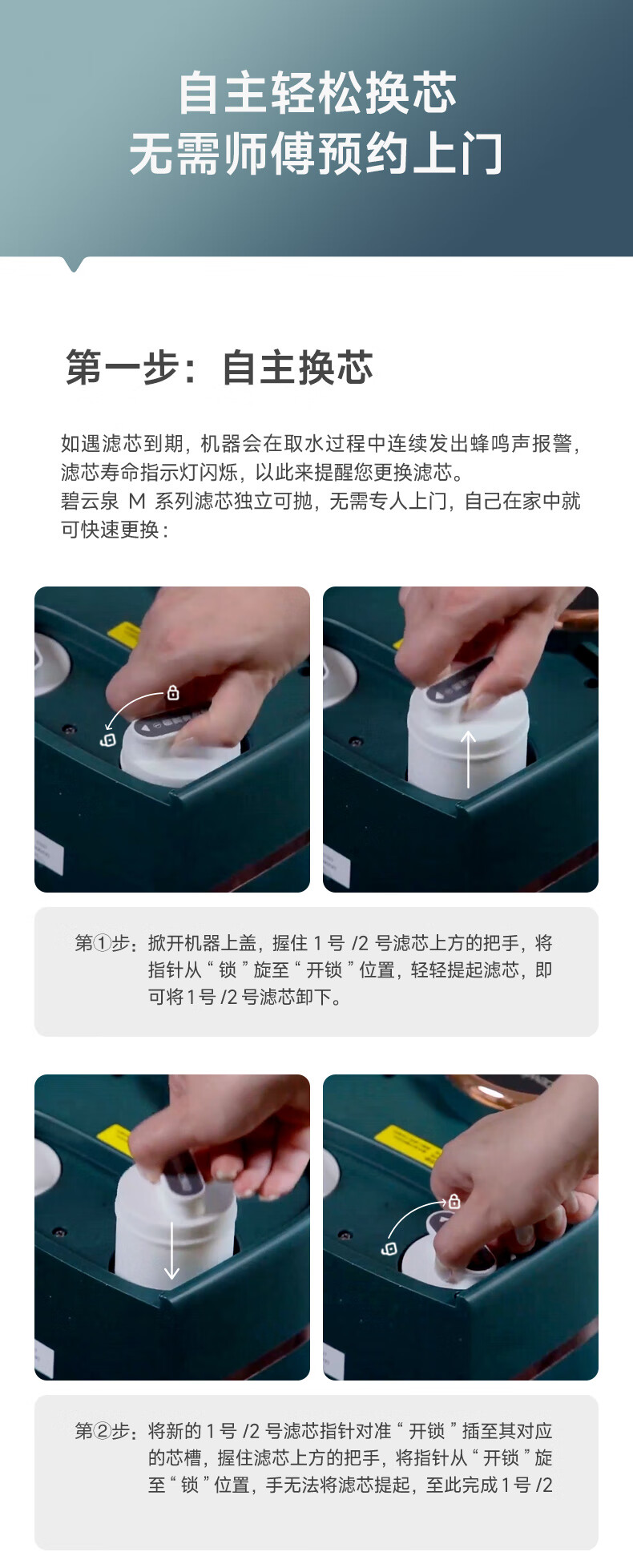 自主轻松换芯
无需师傅预约上门

第一步：自主换芯

如遇滤芯到期，机器会在取水过程中连续发出蜂鸣声报警，滤芯寿命指示灯闪烁，以此来提醒您更换滤芯。
碧云泉 M 系列滤芯独立可抛，无需专人上门，自己在家中就可快速更换：

第①步：掀开机器上盖，握住 1 号 /2 号滤芯上方的把手，将指针从“锁”旋至“开锁”位置，轻轻提起滤芯，即可将1号 /2 号滤芯卸下。

第②步：将新的 1 号 /2 号滤芯指针对准“开锁”插至其对应的芯槽，握住滤芯上方的把手，将指针从“开锁”旋至“锁”位置，手无法将滤芯提起，至此完成 1 号 /2