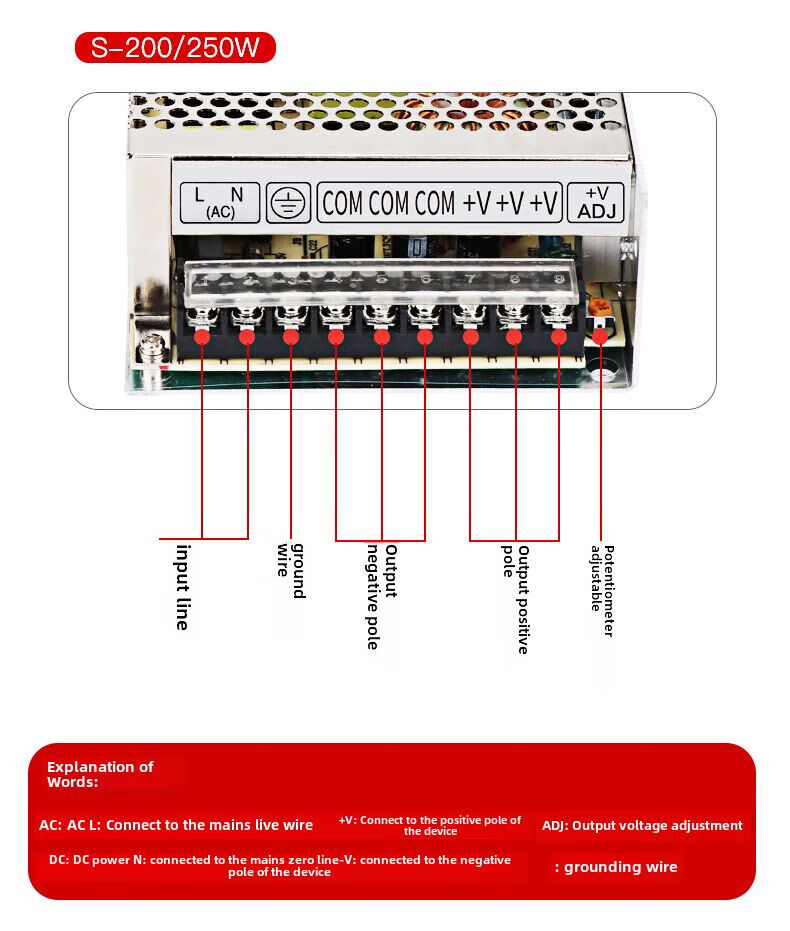 S-200/250W

L N (AC) COM COM COM +V +V +V +V ADJ

1 2 3 4 5 6 7 8 9

input line

ground wire

Output negative pole

Output positive pole

Potentiometer adjustable

Explanation of Words:

AC: AC L: Connect to the mains live wire

+V: Connect to the positive pole of the device

ADJ: Output voltage adjustment

DC: DC power N: connected to the mains zero line-V: connected to the negative pole of the device

: grounding wire