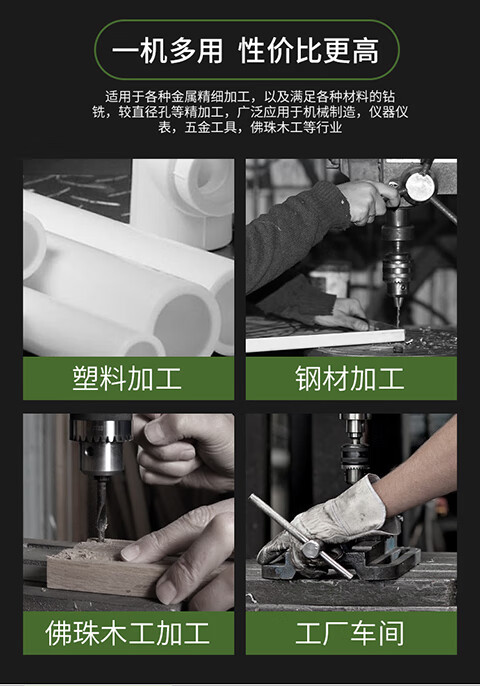 一机多用 性价比更高

适用于各种金属精细加工，以及满足各种材料的钻铣，较直径孔等精加工，广泛应用于机械制造，仪器仪表，五金工具，佛珠木工等行业

塑料加工

钢材加工

佛珠木工加工

工厂车间