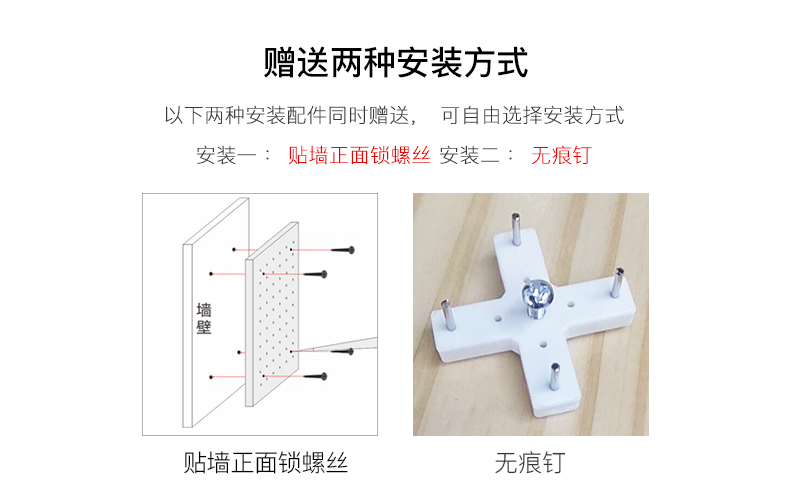 赠送两种安装方式

以下两种安装配件同时赠送， 可自由选择安装方式

安装一： 贴墙正面锁螺丝 安装二： 无痕钉

墙壁

贴墙正面锁螺丝

无痕钉