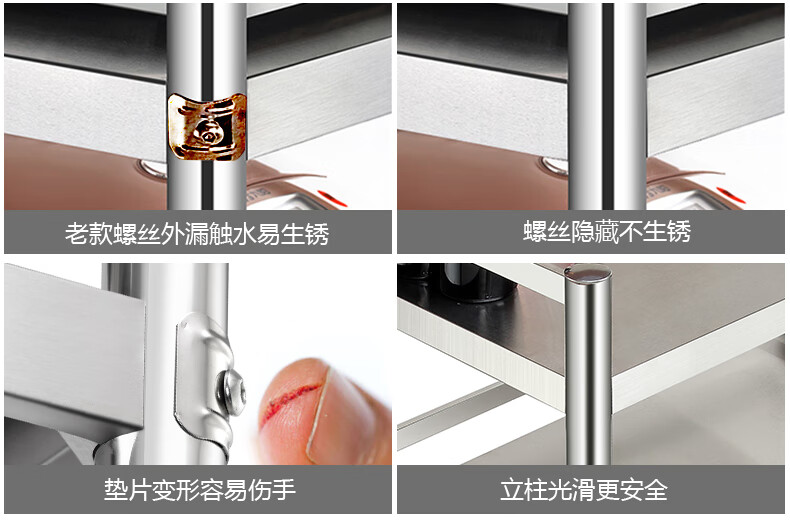 老款螺丝外漏触水易生锈

螺丝隐藏不生锈

垫片变形容易伤手

立柱光滑更安全