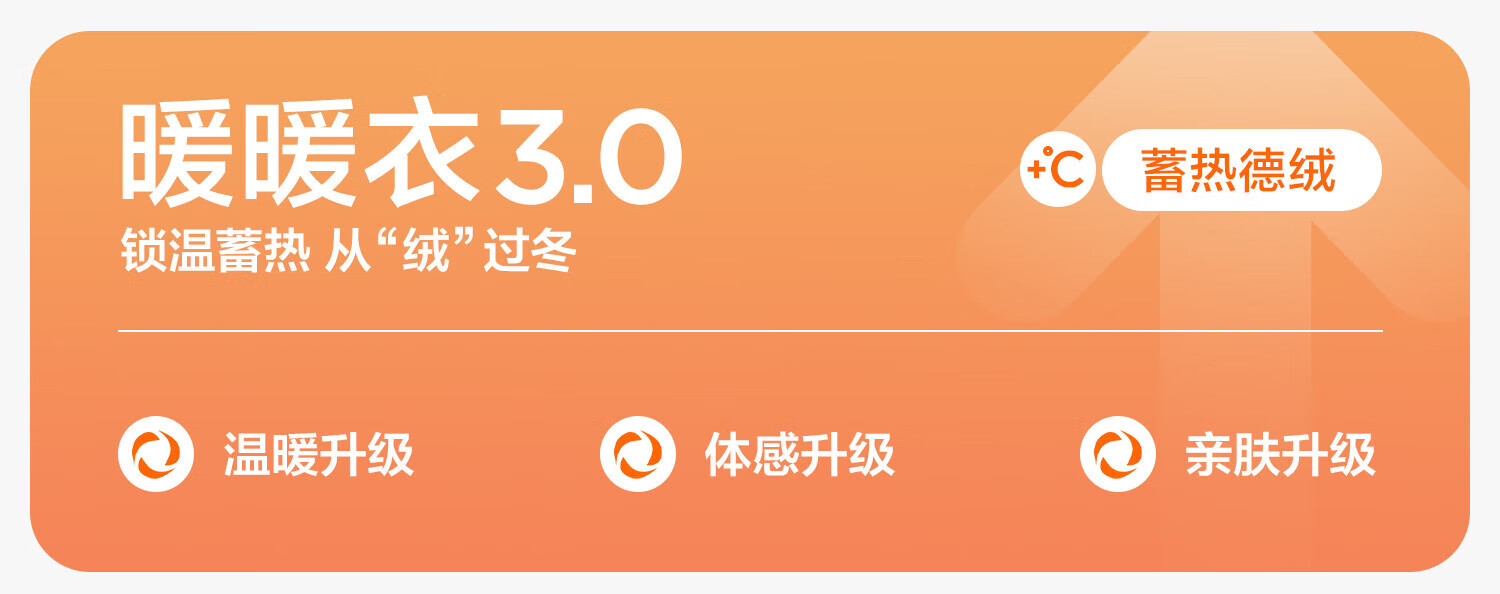 暖暖衣3.0

锁温蓄热 从“绒”过冬

+°C

蓄热德绒

温暖升级

体感升级

亲肤升级