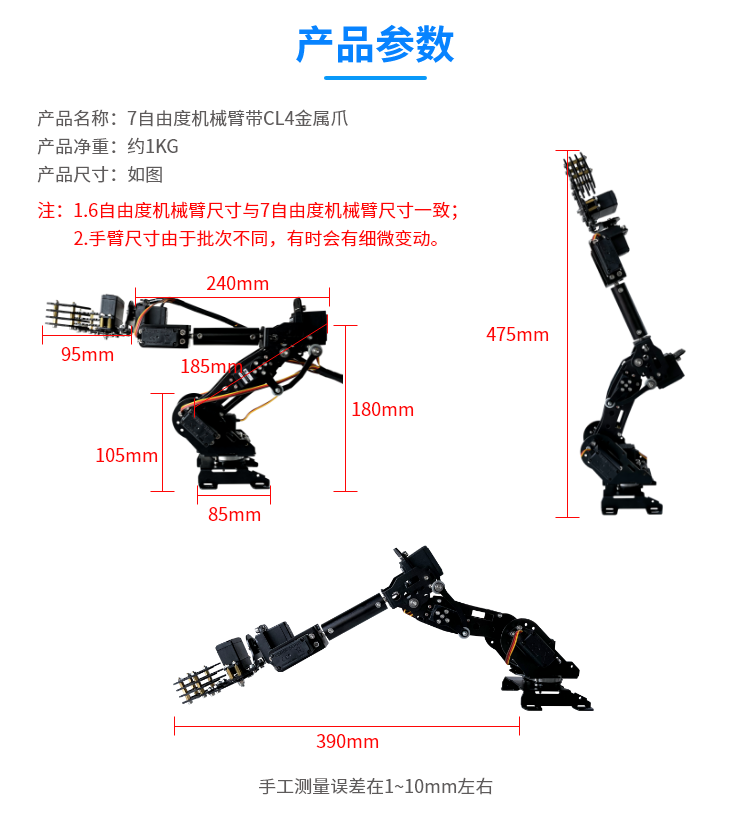 产品参数

产品名称：7自由度机械臂带CL4金属爪
产品净重：约1KG
产品尺寸：如图

注：1.6自由度机械臂尺寸与7自由度机械臂尺寸一致；
2.手臂尺寸由于批次不同，有时会有细微变动。

240mm
95mm
185mm
180mm
105mm
85mm
475mm
390mm

手工测量误差在1~10mm左右