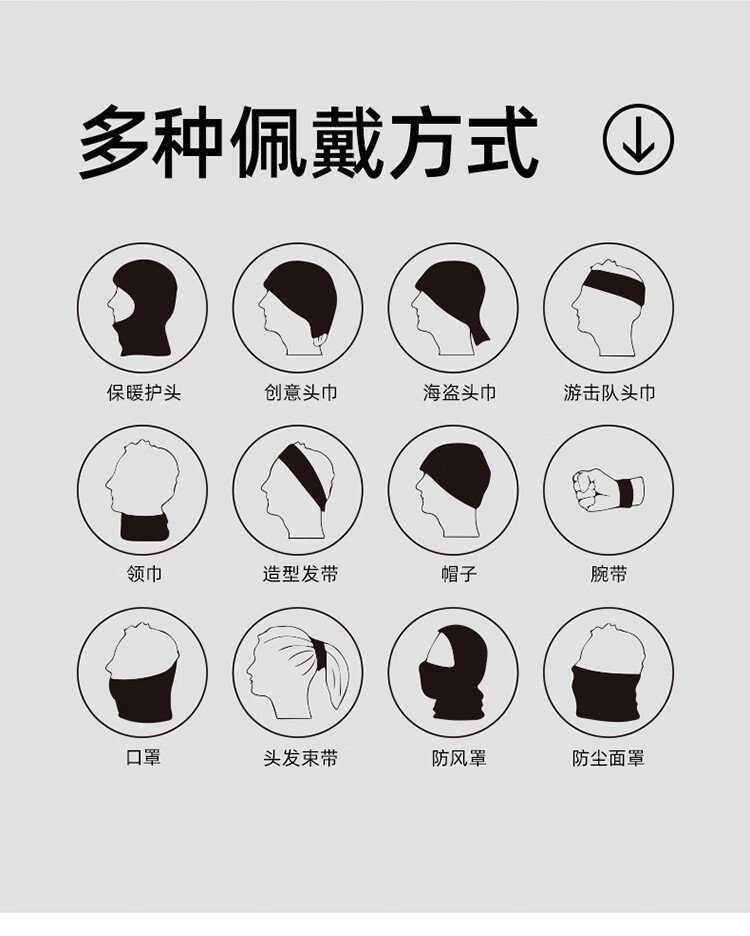 多种佩戴方式

保暖护头
创意头巾
海盗头巾
游击队头巾

领巾
造型发带
帽子
腕带

口罩
头发束带
防风罩
防尘面罩