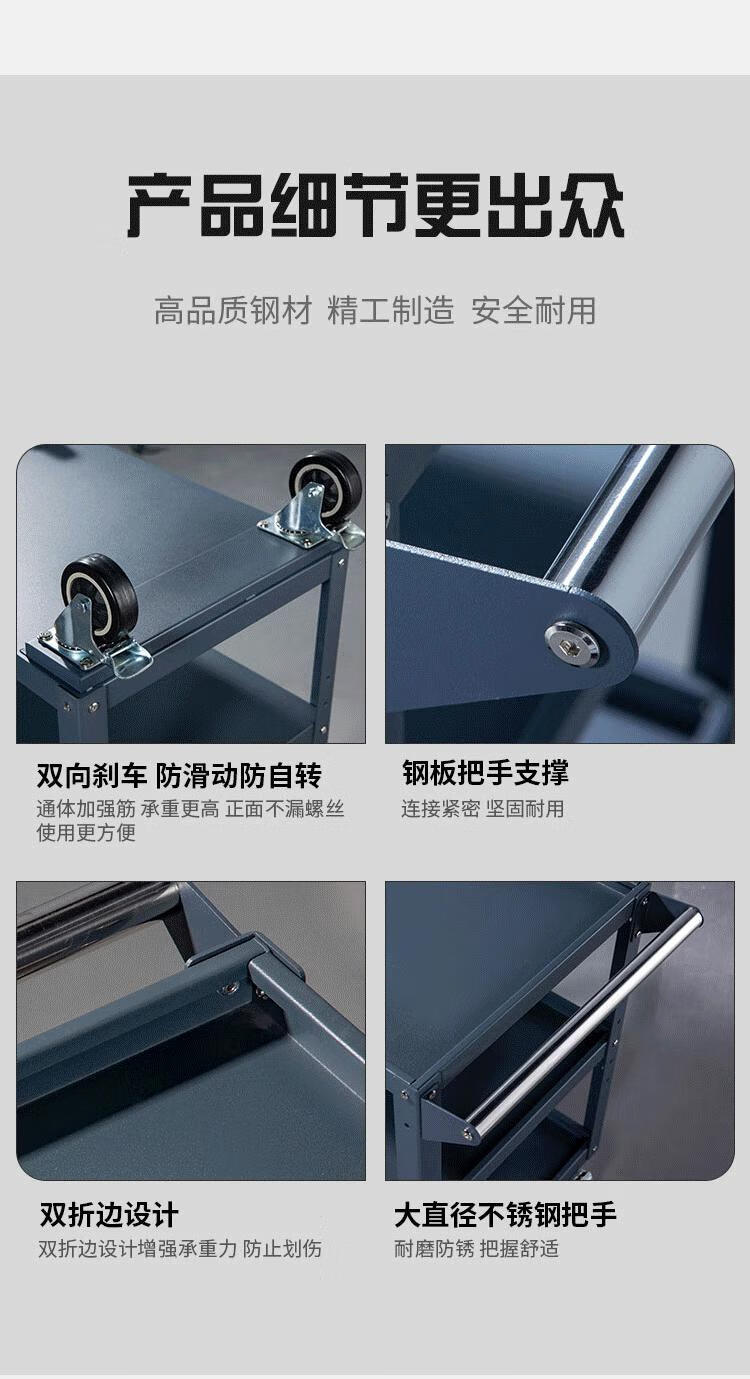 产品细节更出众

高品质钢材 精工制造 安全耐用

双向刹车 防滑动防自转

通体加强筋 承重更高 正面不漏螺丝 使用更方便

钢板把手支撑

连接紧密 坚固耐用

双折边设计

双折边设计增强承重力 防止划伤

大直径不锈钢把手

耐磨防锈 把握舒适