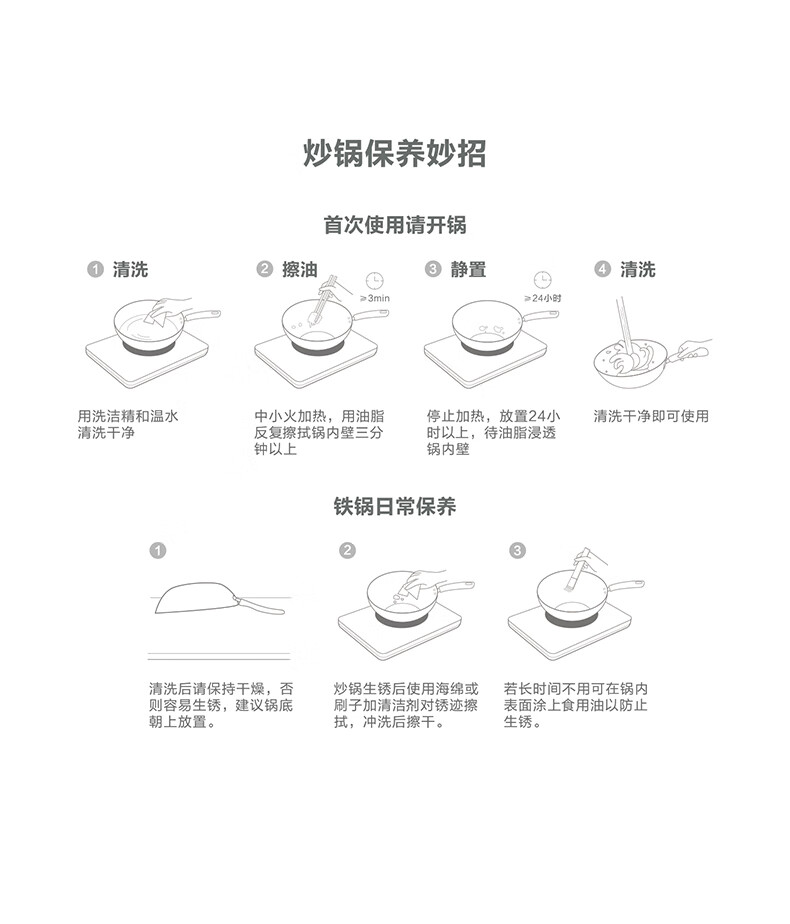 炒锅保养妙招

首次使用请开锅

1 清洗

用洗洁精和温水清洗干净

2 擦油

≥3min

中小火加热，用油脂反复擦拭锅内壁三分钟以上

3 静置

≥24小时

停止加热，放置24小时以上，待油脂浸透锅内壁

4 清洗

清洗干净即可使用

铁锅日常保养

1

清洗后请保持干燥，否则容易生锈，建议锅底朝上放置。

2

炒锅生锈后使用海绵或刷子加清洁剂对锈迹擦拭，冲洗后擦干。

3

若长时间不用可在锅内表面涂上食用油以防止生锈。