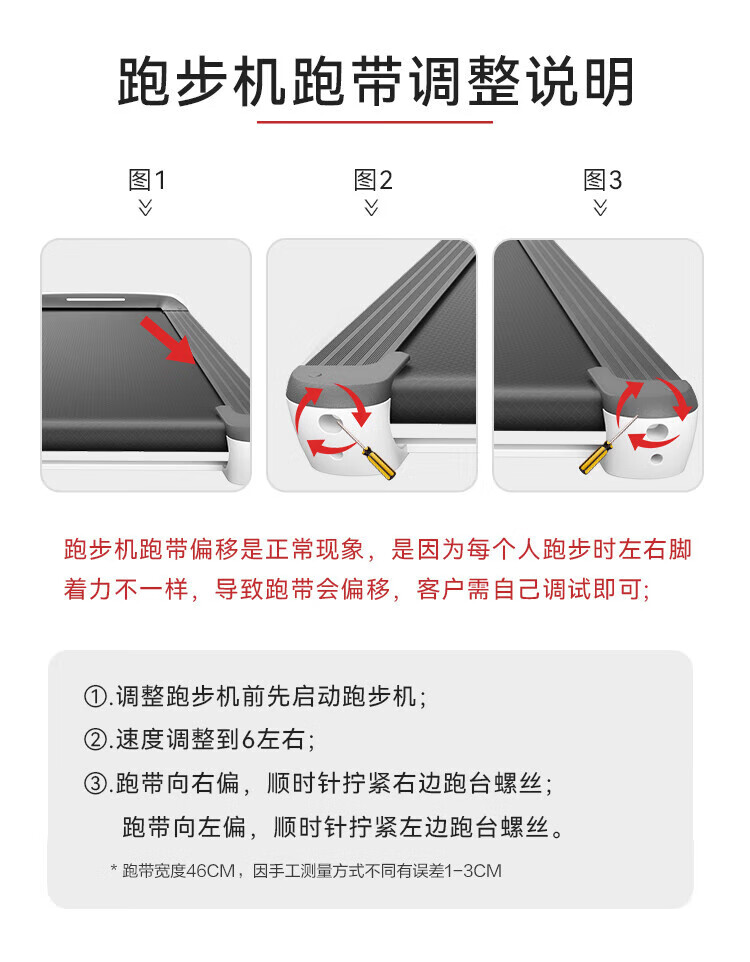 跑步机跑带调整说明

图1

图2

图3

跑步机跑带偏移是正常现象，是因为每个人跑步时左右脚着力不一样，导致跑带会偏移，客户需自己调试即可；

①.调整跑步机前先启动跑步机；

②.速度调整到6左右；

③.跑带向右偏，顺时针拧紧右边跑台螺丝；
跑带向左偏，顺时针拧紧左边跑台螺丝。

* 跑带宽度46CM，因手工测量方式不同有误差1-3CM