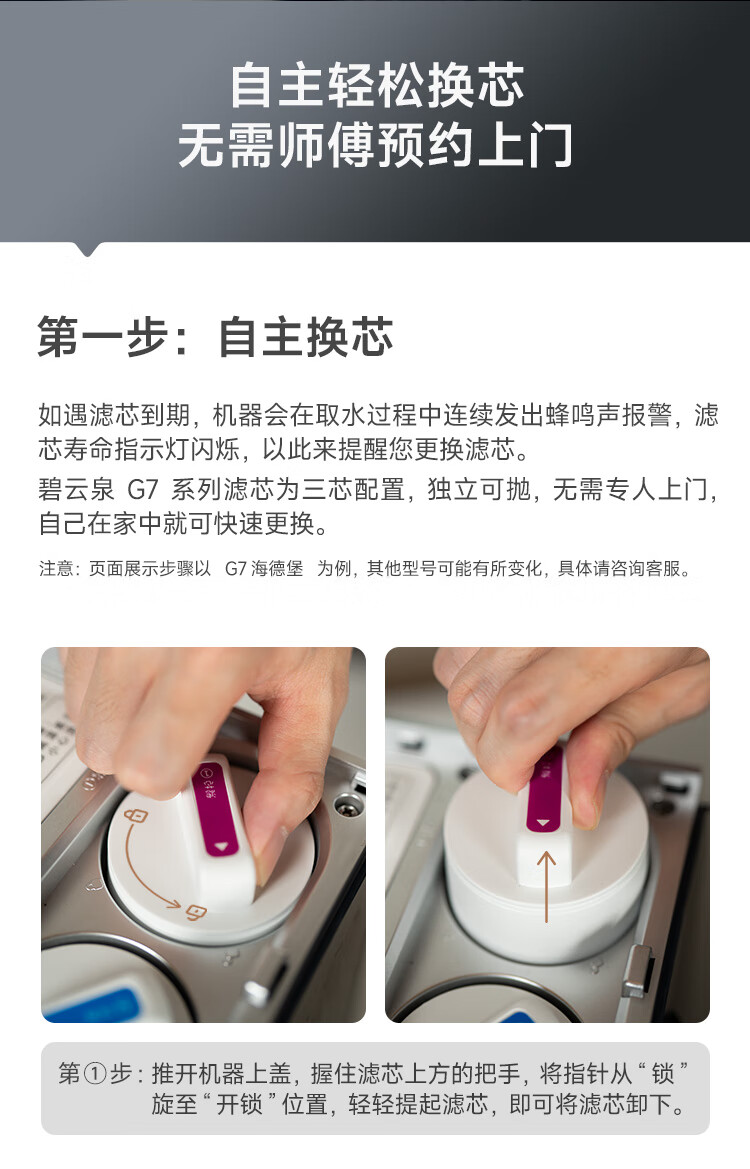 自主轻松换芯
无需师傅预约上门

第一步：自主换芯

如遇滤芯到期，机器会在取水过程中连续发出蜂鸣声报警，滤芯寿命指示灯闪烁，以此来提醒您更换滤芯。
碧云泉 G7 系列滤芯为三芯配置，独立可抛，无需专人上门，自己在家中就可快速更换。

注意：页面展示步骤以 G7 海德堡 为例，其他型号可能有所变化，具体请咨询客服。

第①步：推开机器上盖，握住滤芯上方的把手，将指针从“锁”旋至“开锁”位置，轻轻提起滤芯，即可将滤芯卸下。