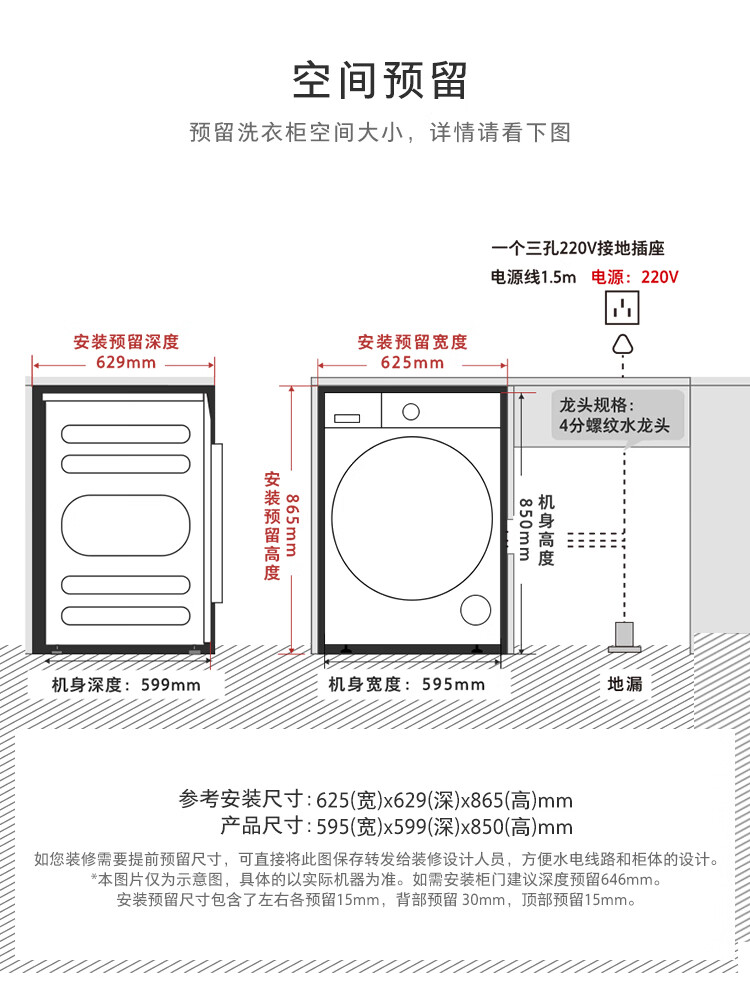 空间预留

预留洗衣柜空间大小，详情请看下图

一个三孔220V接地插座

电源线1.5m 电源：220V

安装预留深度
629mm

安装预留宽度
625mm

龙头规格：
4分螺纹水龙头

安装预留高度
865mm

机身高度
850mm

机身深度：599mm

机身宽度：595mm

地漏

参考安装尺寸：625(宽)x629(深)x865(高)mm
产品尺寸：595(宽)x599(深)x850(高)mm

如您装修需要提前预留尺寸，可直接将此图保存转发给装修设计人员，方便水电线路和柜体的设计。
*本图片仅为示意图，具体的以实际机器为准。如需安装柜门建议深度预留646mm。
安装预留尺寸包含了左右各预留15mm，背部预留 30mm，顶部预留15mm。