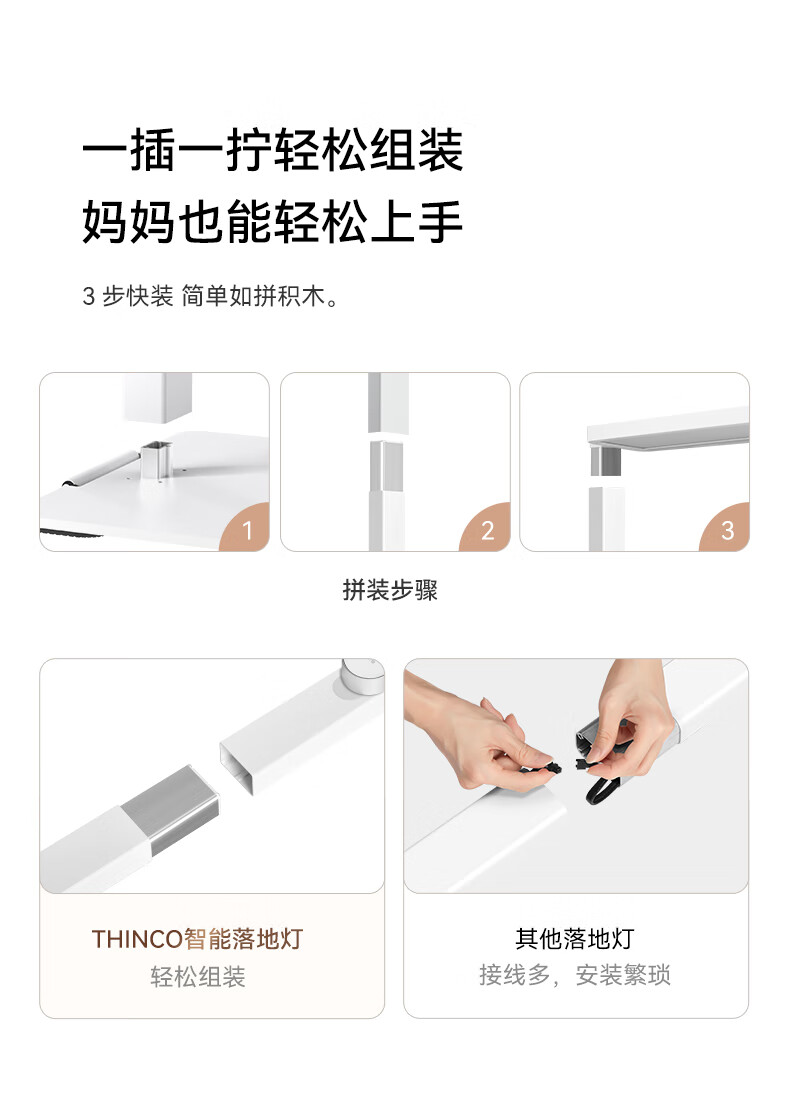 一插一拧轻松组装
妈妈也能轻松上手

3 步快装 简单如拼积木。

1

2

3

拼装步骤

THINCO智能落地灯
轻松组装

其他落地灯
接线多，安装繁琐