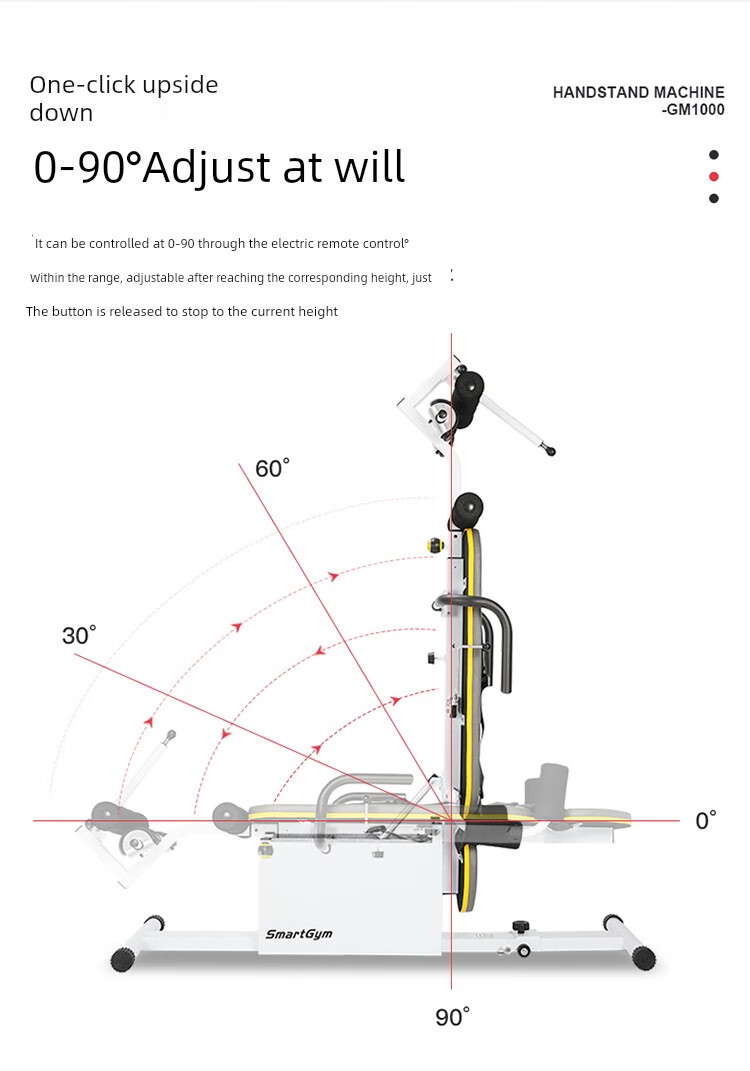 One-click upside down

HANDSTAND MACHINE -GM1000

0-90°Adjust at will

It can be controlled at 0-90 through the electric remote control°

within the range, adjustable after reaching the corresponding height, just :

The button is released to stop to the current height

60°

30°

0°

90°

SmartGym