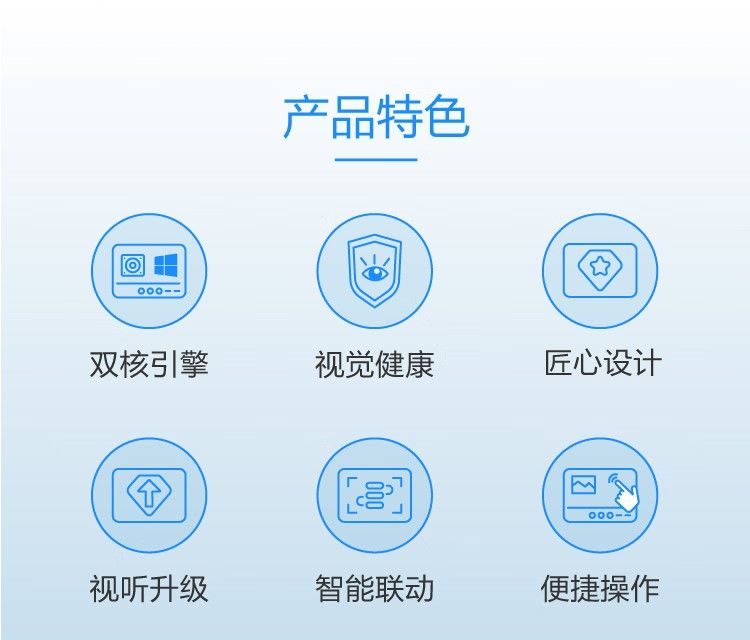 产品特色

双核引擎

视觉健康

匠心设计

视听升级

智能联动

便捷操作