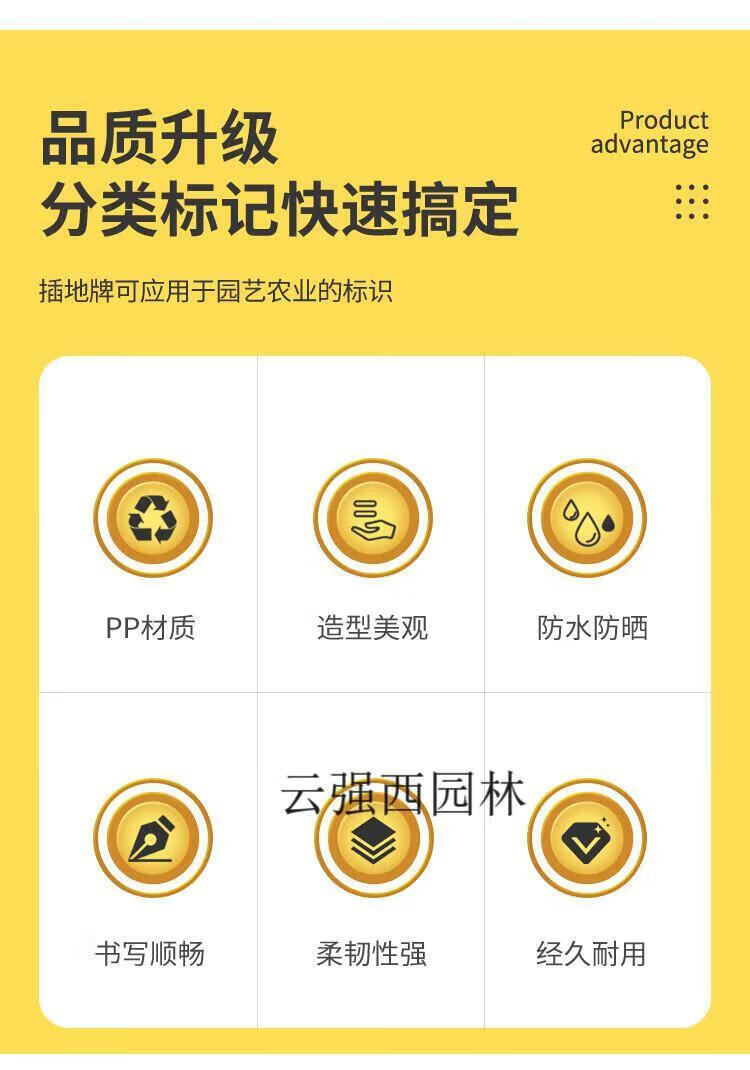 品质升级
分类标记快速搞定

Product
advantage

插地牌可应用于园艺农业的标识

PP材质

造型美观

防水防晒

书写顺畅

柔韧性强

经久耐用

云强西园林