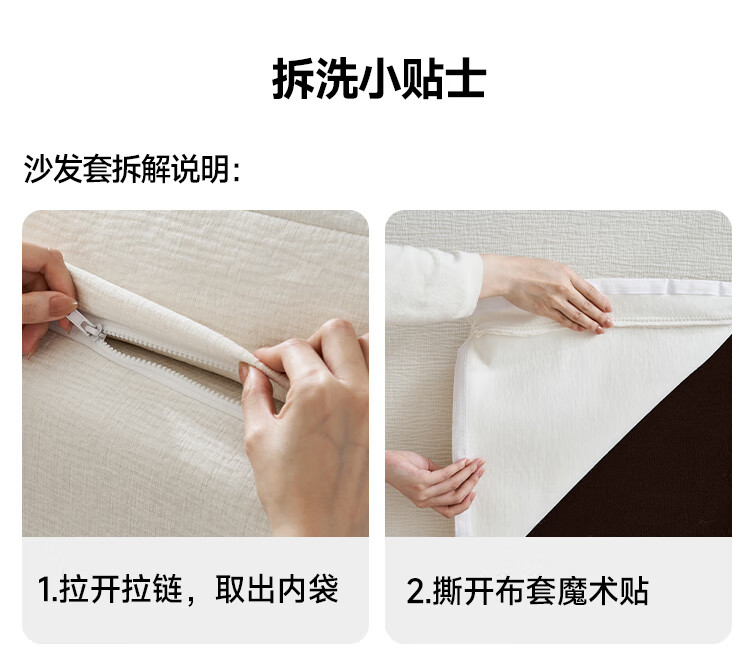 拆洗小贴士

沙发套拆解说明：

1.拉开拉链，取出内袋

2.撕开布套魔术贴