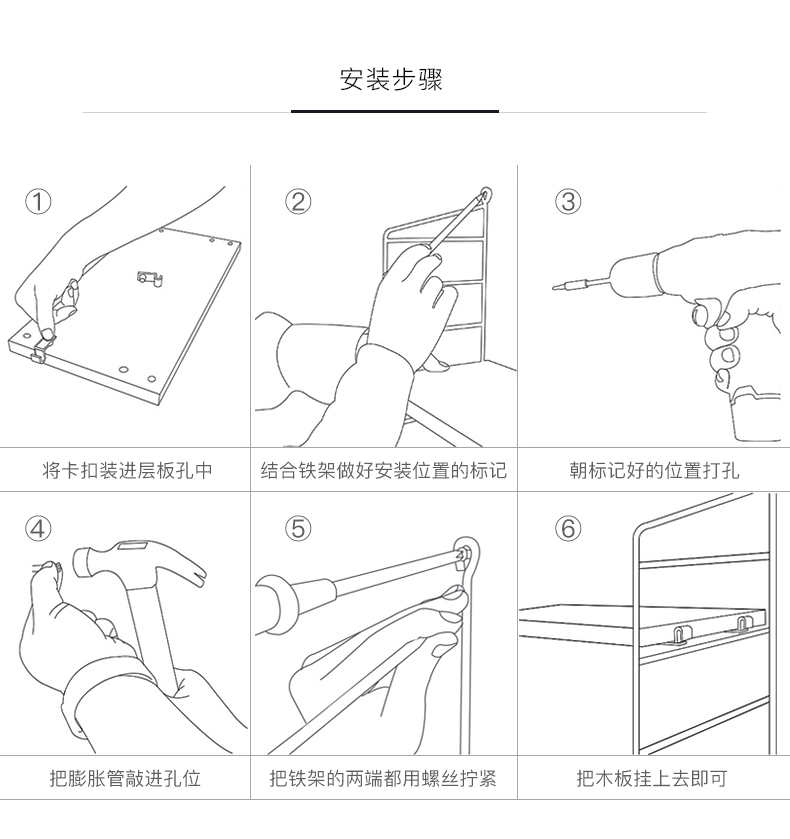 安装步骤

①

将卡扣装进层板孔中

②

结合铁架做好安装位置的标记

③

朝标记好的位置打孔

④

把膨胀管敲进孔位

⑤

把铁架的两端都用螺丝拧紧

⑥

把木板挂上去即可